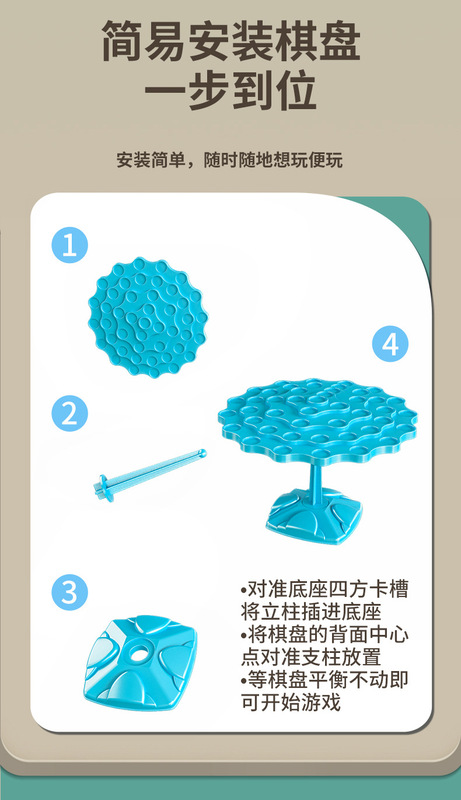 简易安装棋盘
一步到位

安装简单，随时随地想玩便玩

1

2

3

4

•对准底座四方卡槽将立柱插进底座
•将棋盘的背面中心点对准支柱放置
•等棋盘平衡不动即可开始游戏