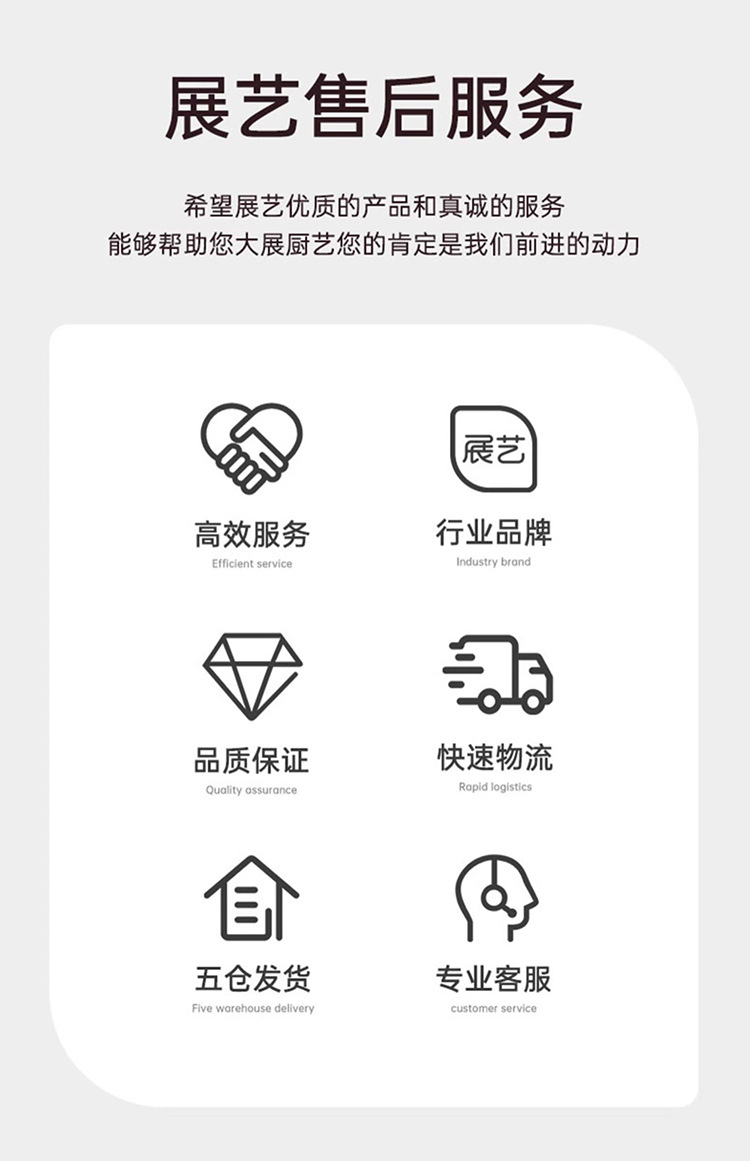 展艺售后服务

希望展艺优质的产品和真诚的服务
能够帮助您大展厨艺您的肯定是我们前进的动力

高效服务
Efficient service

展艺

行业品牌
Industry brand

品质保证
Quality assurance

快速物流
Rapid logistics

五仓发货
Five warehouse delivery

专业客服
customer service