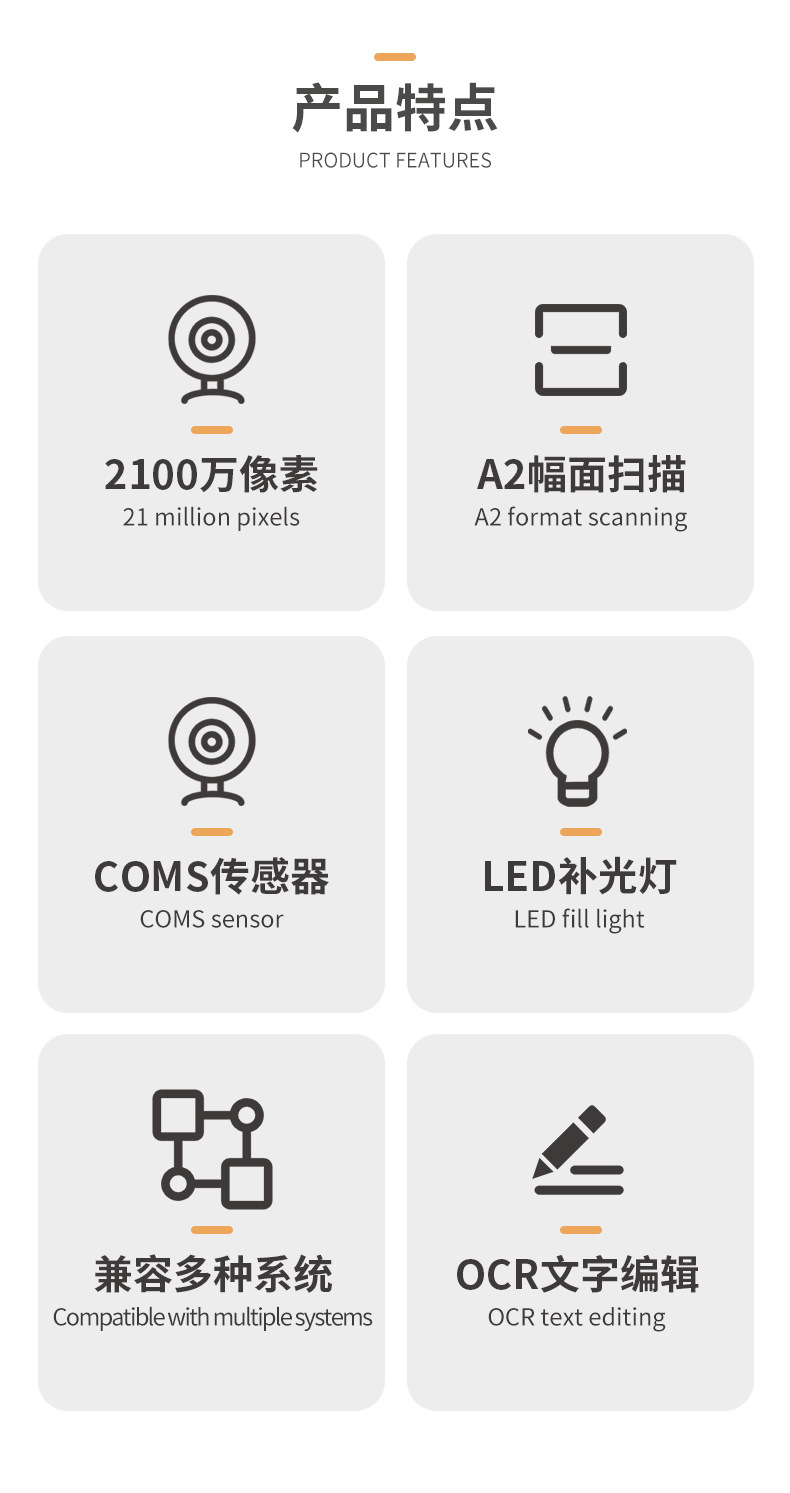 产品特点
PRODUCT FEATURES

2100万像素
21 million pixels

A2幅面扫描
A2 format scanning

COMS传感器
COMS sensor

LED补光灯
LED fill light

兼容多种系统
Compatible with multiple systems

OCR文字编辑
OCR text editing