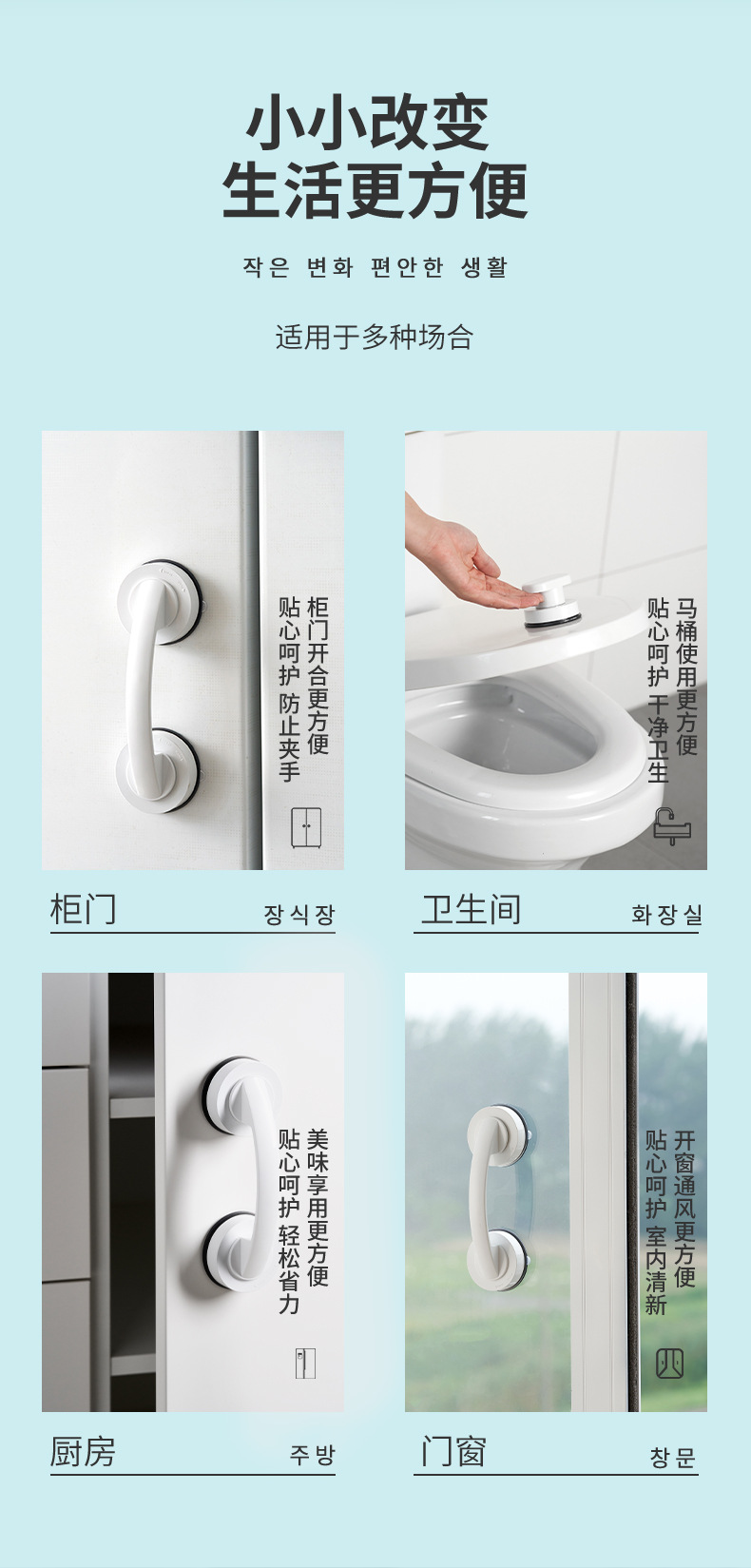 小小改变
生活更方便

작은 변화 편안한 생활

适用于多种场合

柜门开合更方便
贴心呵护 防止夹手

柜门 장식장

马桶使用更方便
贴心呵护 干净卫生

卫生间 화장실

美味享用更方便
贴心呵护 轻松省力

厨房 주방

开窗通风更方便
贴心呵护 室内清新

门窗 창문