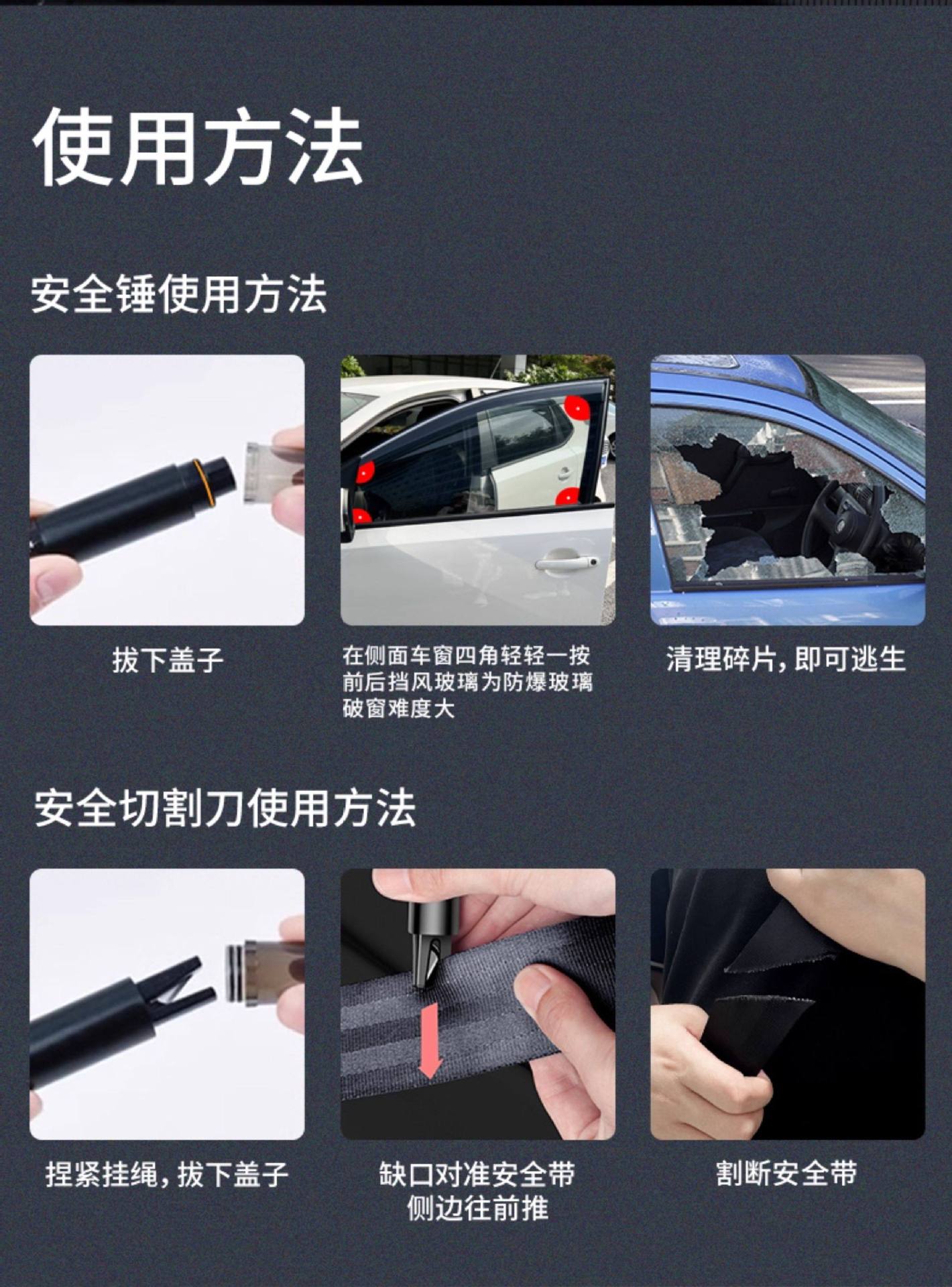 使用方法

安全锤使用方法

拔下盖子

在侧面车窗四角轻轻一按
前后挡风玻璃为防爆玻璃
破窗难度大

清理碎片，即可逃生

安全切割刀使用方法

捏紧挂绳，拔下盖子

缺口对准安全带
侧边往前推

割断安全带