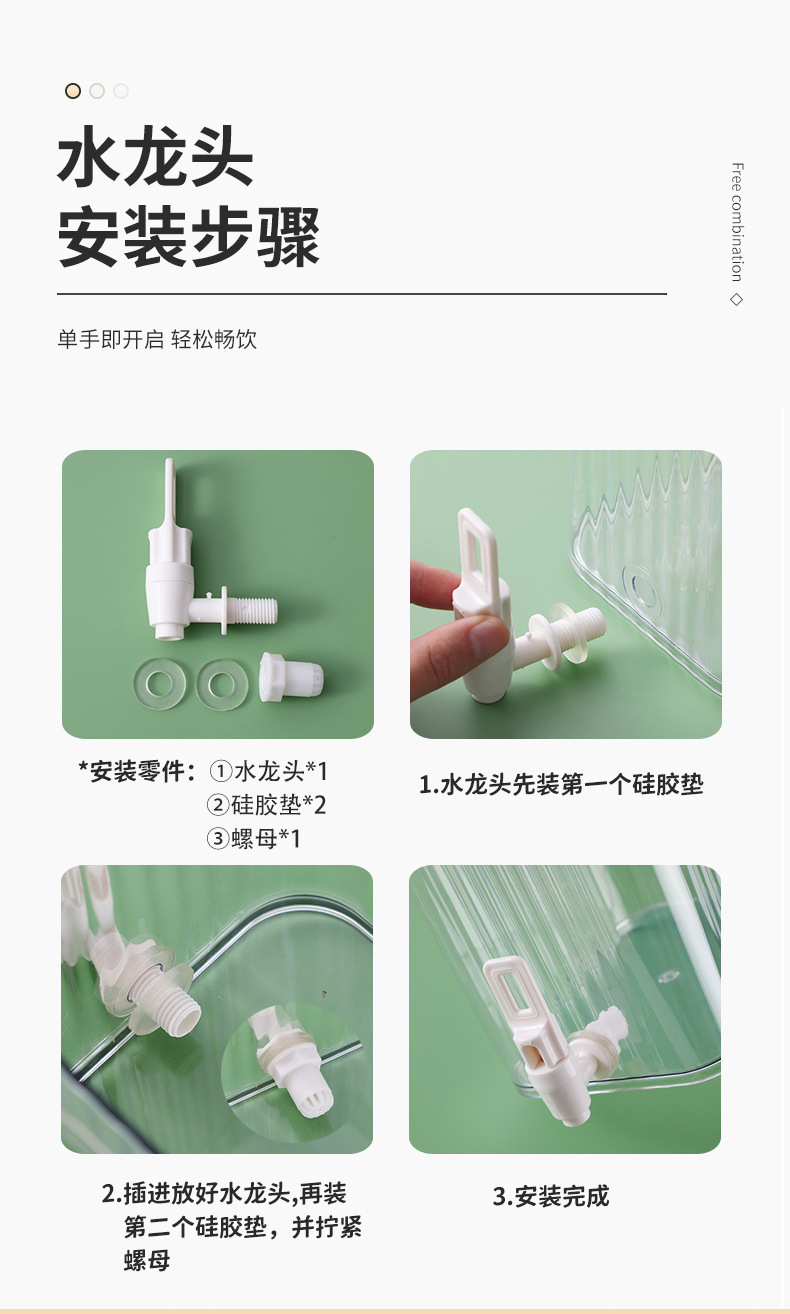 水龙头
安装步骤

Free combination ◇

单手即开启 轻松畅饮

*安装零件：①水龙头*1
②硅胶垫*2
③螺母*1

1.水龙头先装第一个硅胶垫

2.插进放好水龙头,再装第二个硅胶垫，并拧紧螺母

3.安装完成