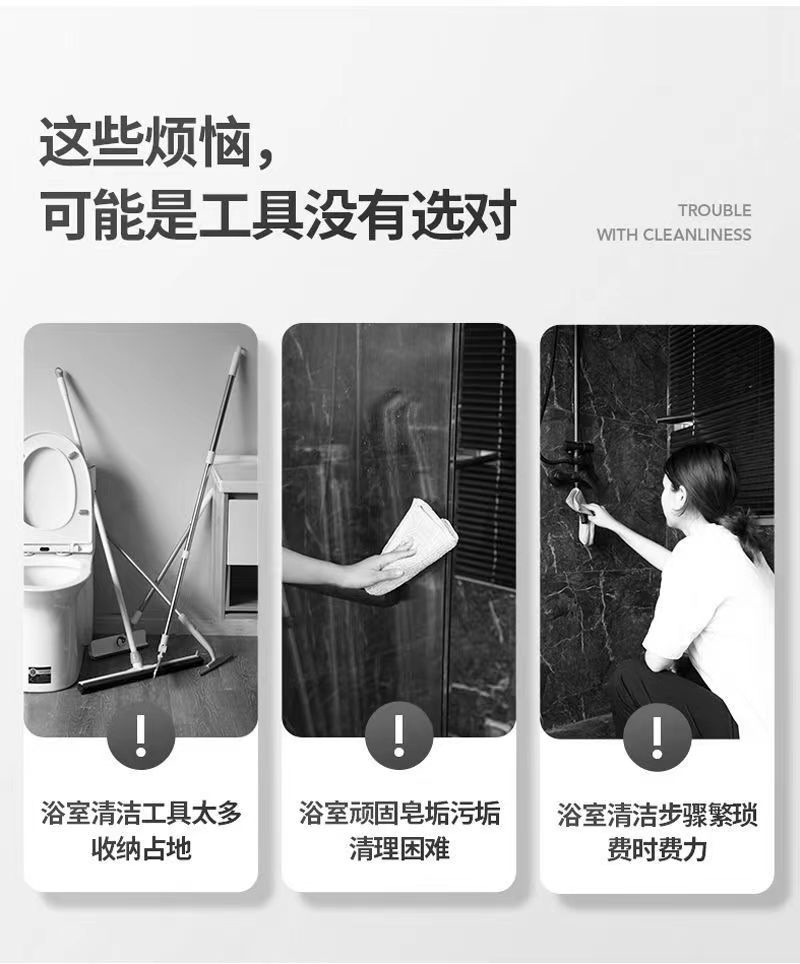 这些烦恼，
可能是工具没有选对

TROUBLE
WITH CLEANLINESS

!

浴室清洁工具太多
收纳占地

!

浴室顽固皂垢污垢
清理困难

!

浴室清洁步骤繁琐
费时费力