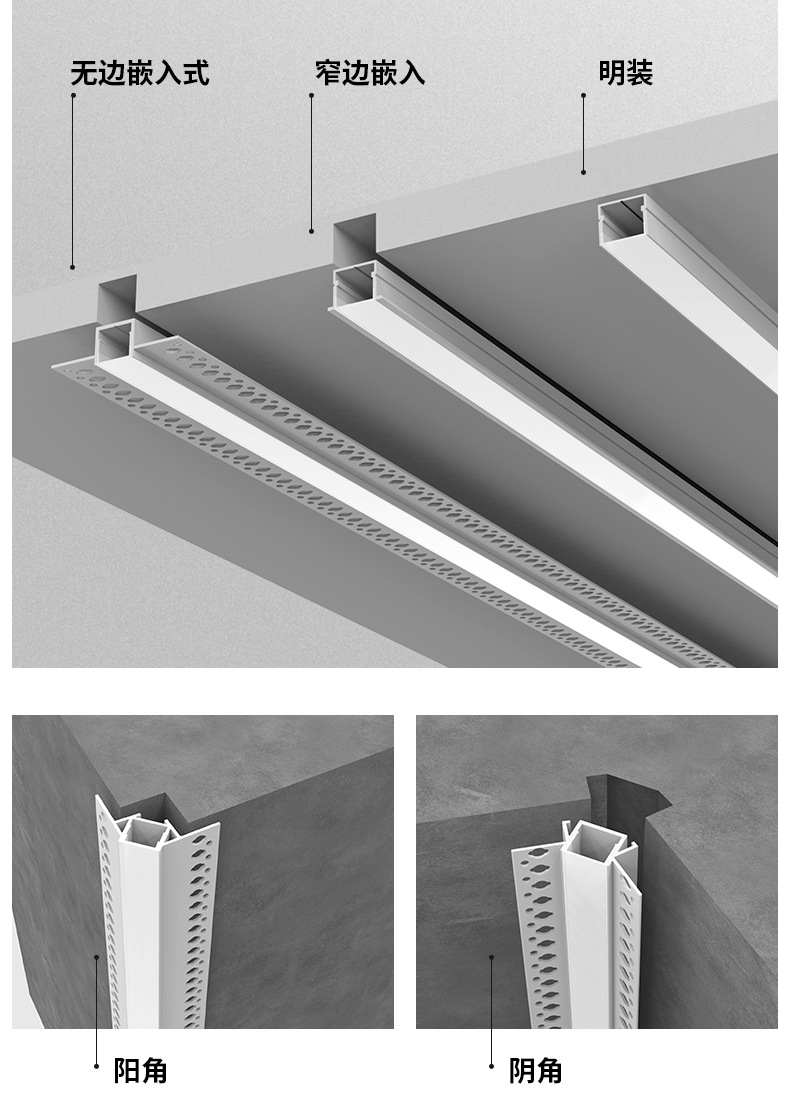 无边嵌入式

窄边嵌入

明装

阳角

阴角