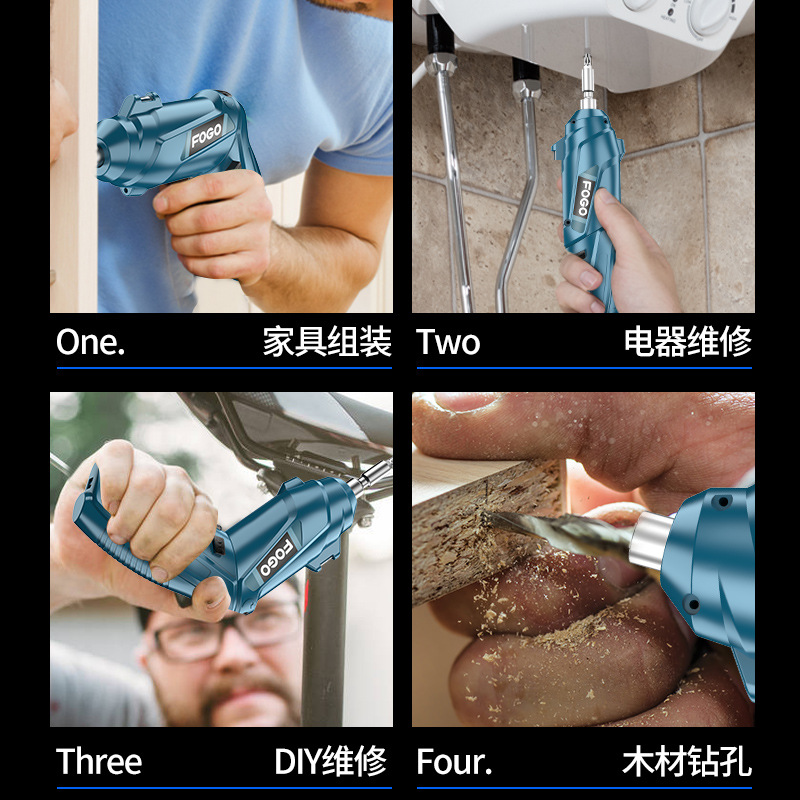 FOGO

One. 家具组装

FOGO

Two 电器维修

FOGO

Three DIY维修

Four. 木材钻孔