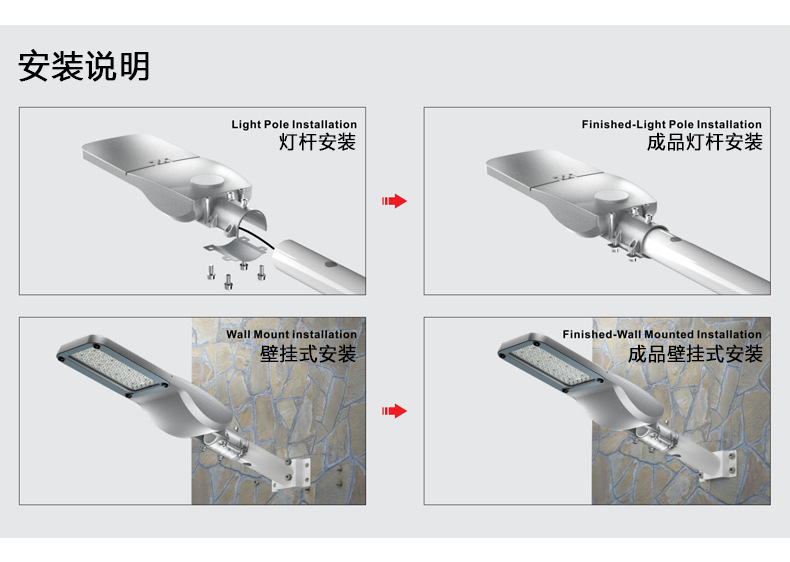 安装说明

Light Pole Installation
灯杆安装

Finished-Light Pole Installation
成品灯杆安装

Wall Mount installation
壁挂式安装

Finished-Wall Mounted Installation
成品壁挂式安装