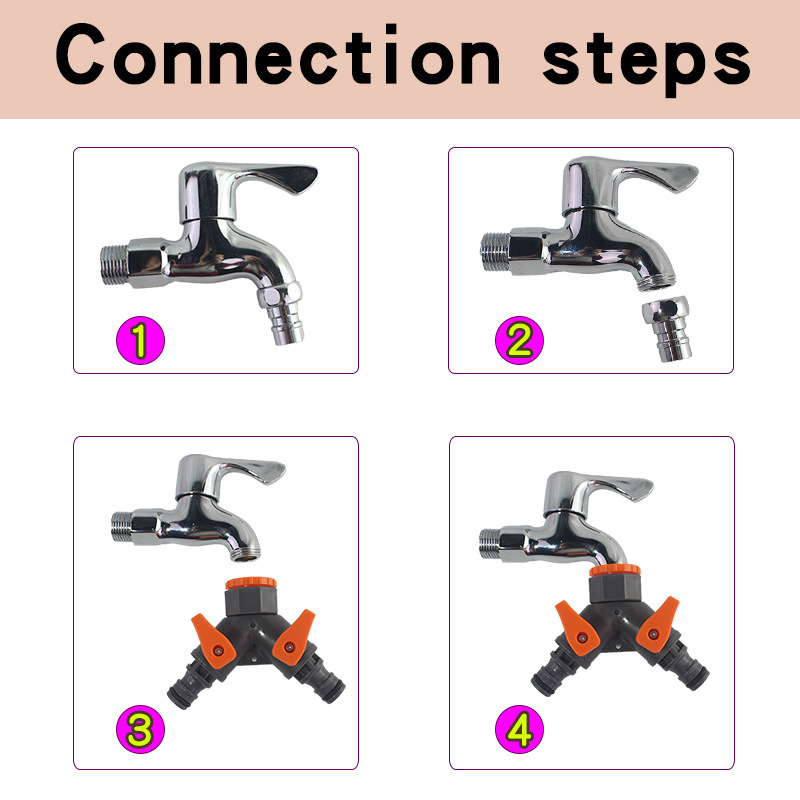 Connection steps

1

2

3

4