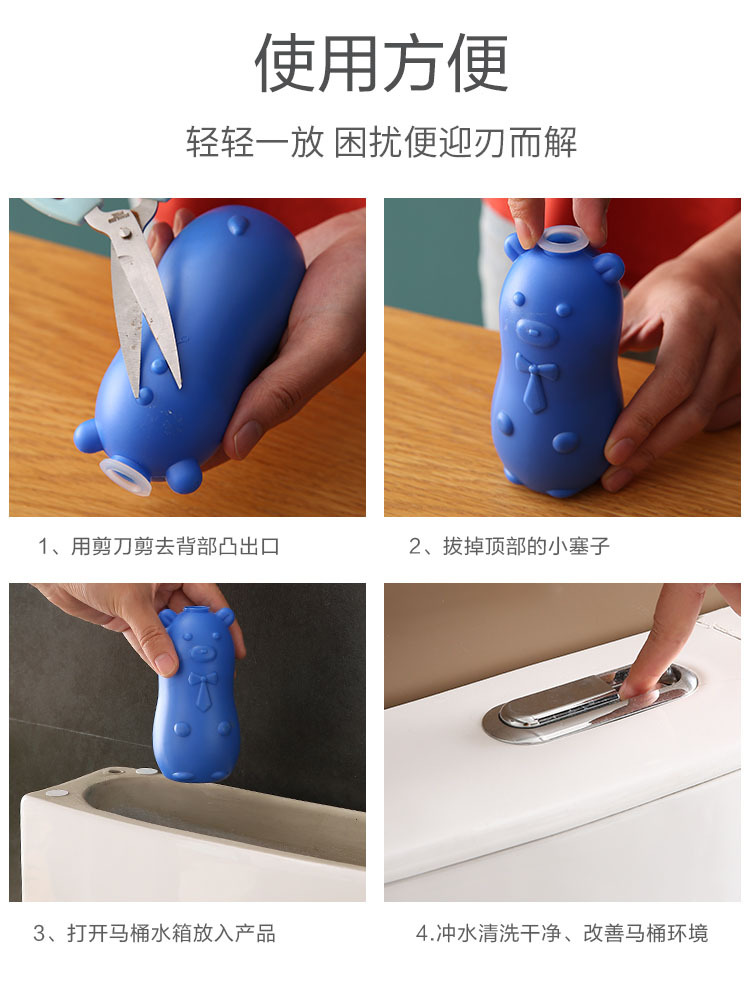 使用方便

轻轻一放 困扰便迎刃而解

1、用剪刀剪去背部凸出口

2、拔掉顶部的小塞子

3、打开马桶水箱放入产品

4.冲水清洗干净、改善马桶环境