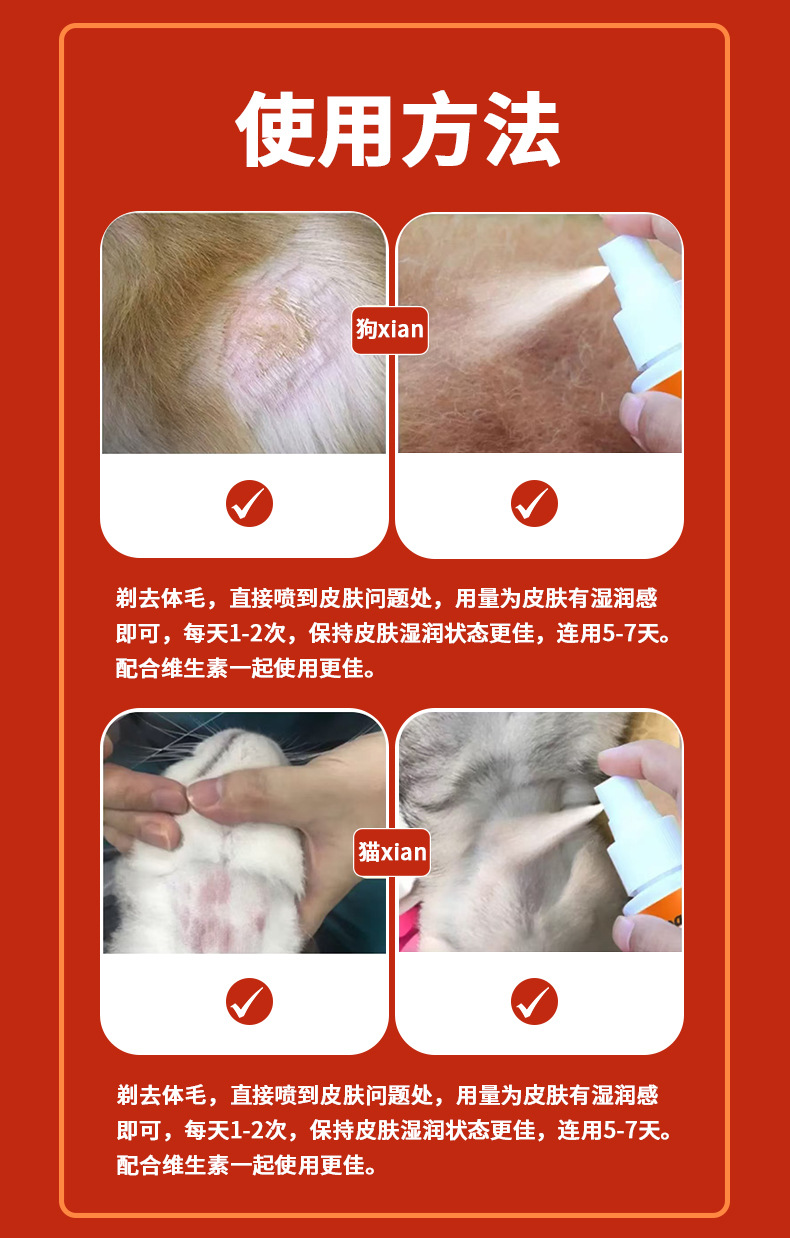 使用方法

狗xian

剃去体毛，直接喷到皮肤问题处，用量为皮肤有湿润感即可，每天1-2次，保持皮肤湿润状态更佳，连用5-7天。配合维生素一起使用更佳。

猫xian

剃去体毛，直接喷到皮肤问题处，用量为皮肤有湿润感即可，每天1-2次，保持皮肤湿润状态更佳，连用5-7天。配合维生素一起使用更佳。