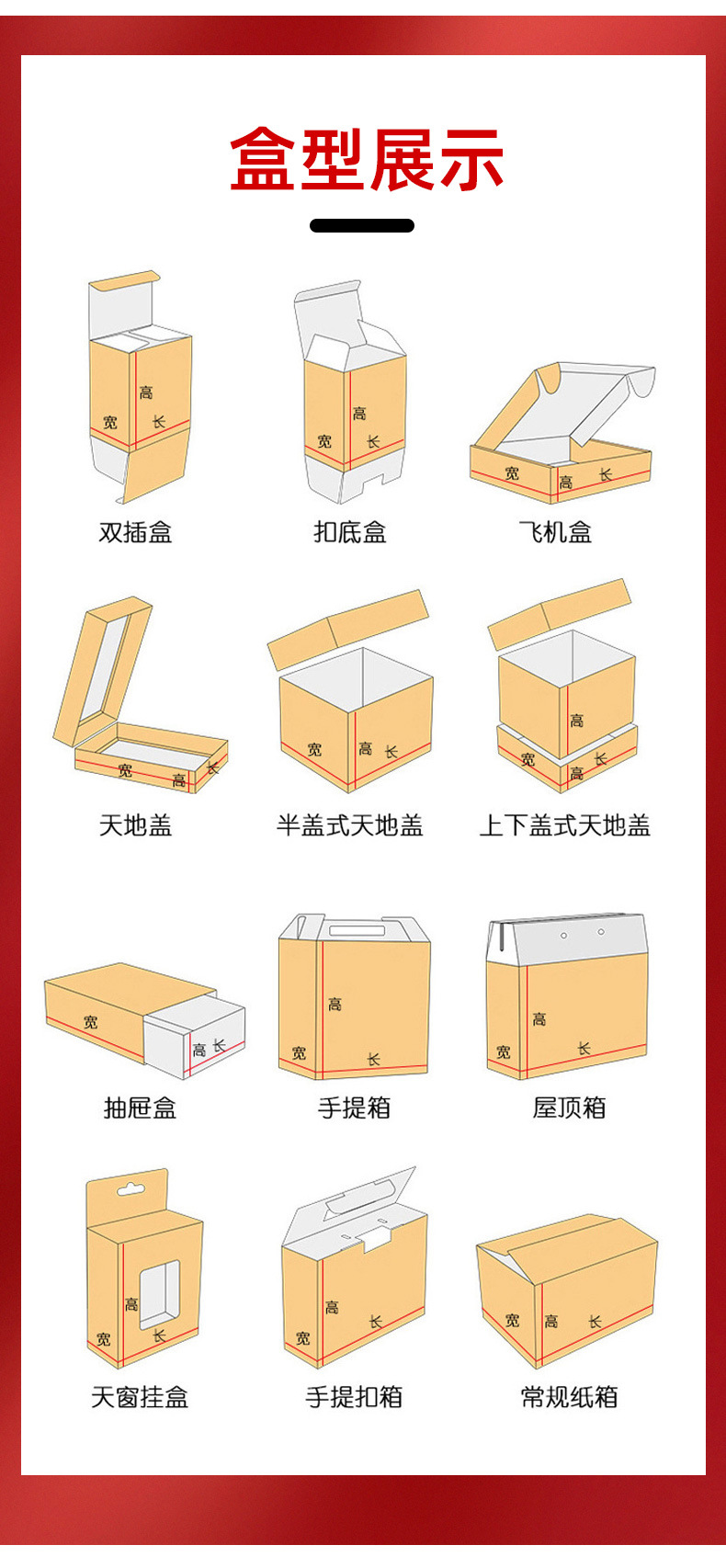 盒型展示

高
宽 长
双插盒

高
宽 长
扣底盒

宽 高 长
飞机盒

宽 高 长
天地盖

宽 高 长
半盖式天地盖

高
宽 高 长
上下盖式天地盖

宽 高 长
抽屉盒

高
宽 长
手提箱

高
宽 长
屋顶箱

高
宽 长
天窗挂盒

高
宽 长
手提扣箱

宽 高 长
常规纸箱