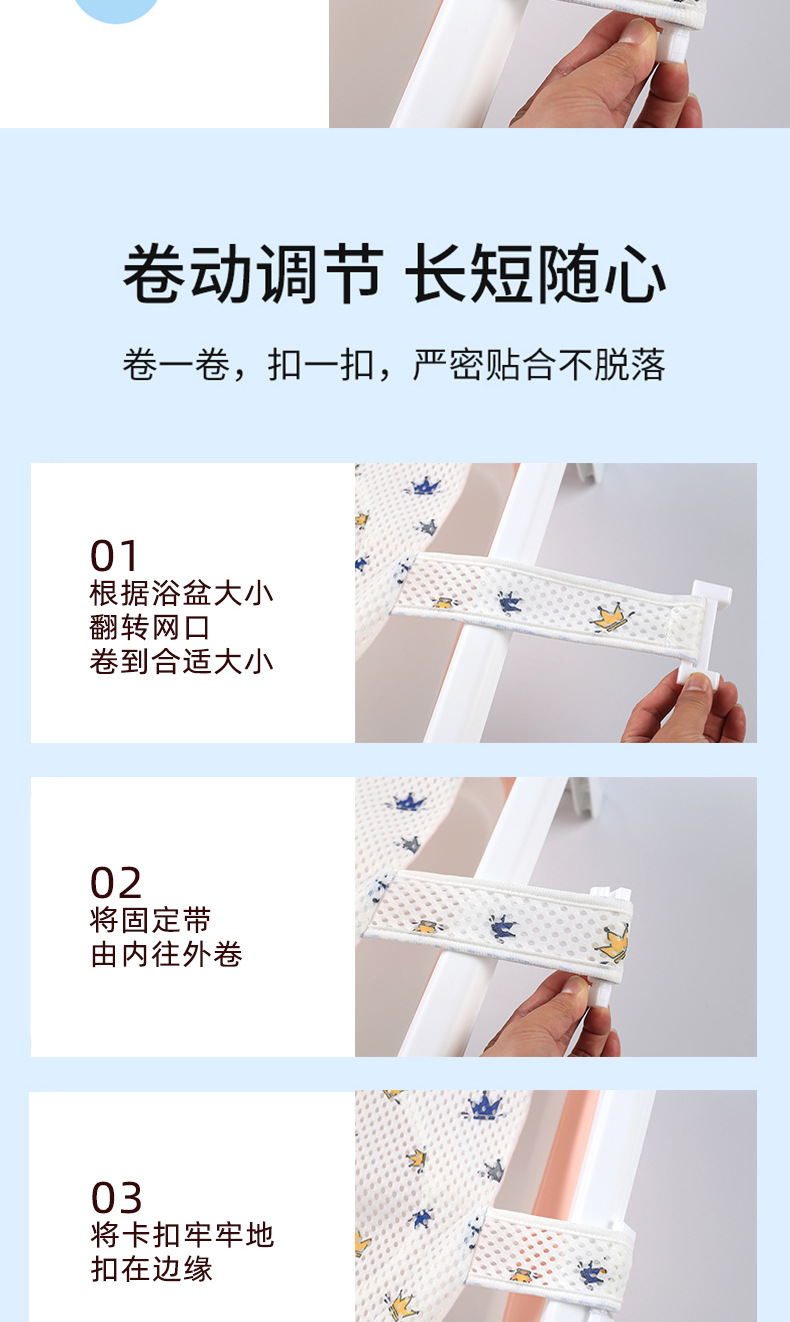 卷动调节 长短随心

卷一卷，扣一扣，严密贴合不脱落

01
根据浴盆大小
翻转网口
卷到合适大小

02
将固定带
由内往外卷

03
将卡扣牢牢地
扣在边缘