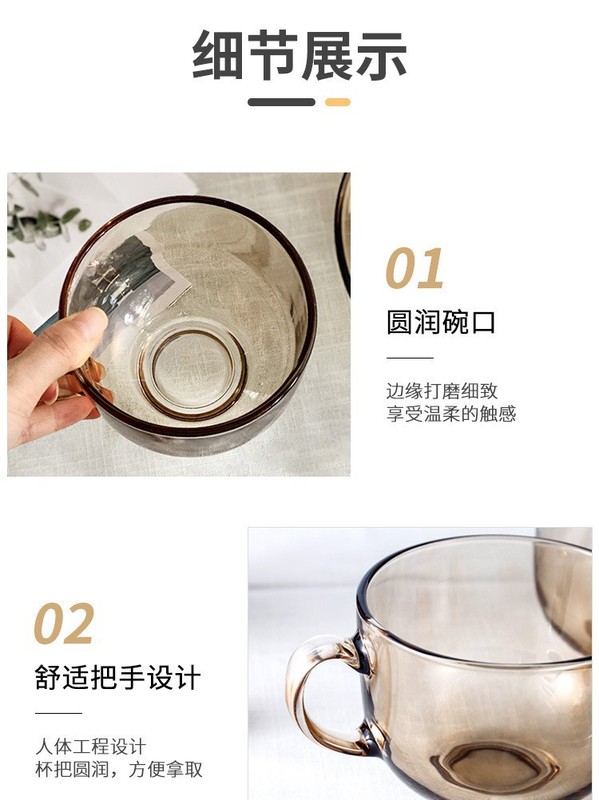 细节展示

01
圆润碗口

边缘打磨细致
享受温柔的触感

02
舒适把手设计

人体工程设计
杯把圆润，方便拿取