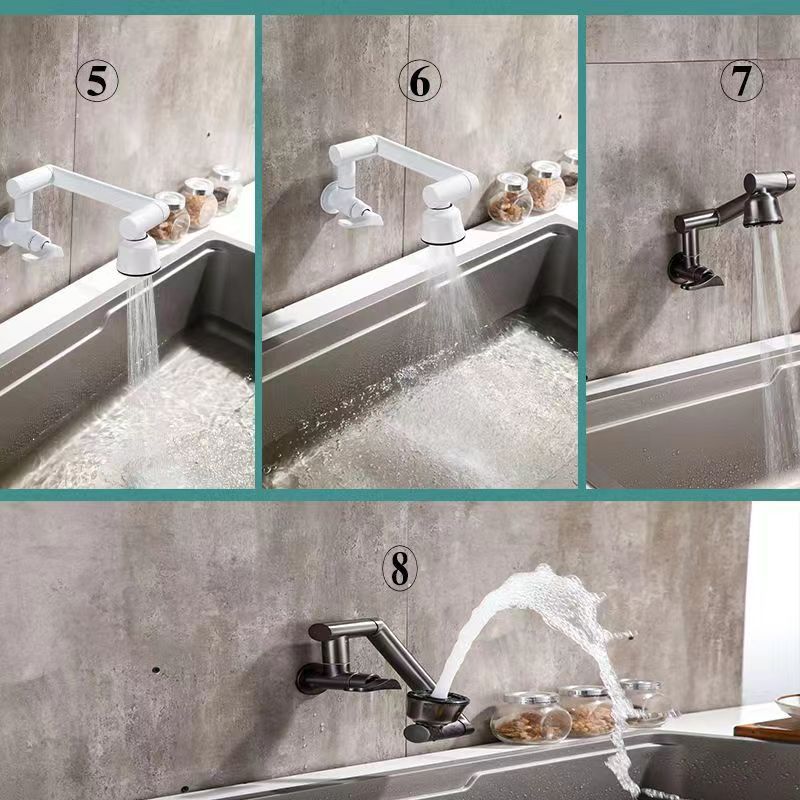 ⑤

⑥

⑦

⑧