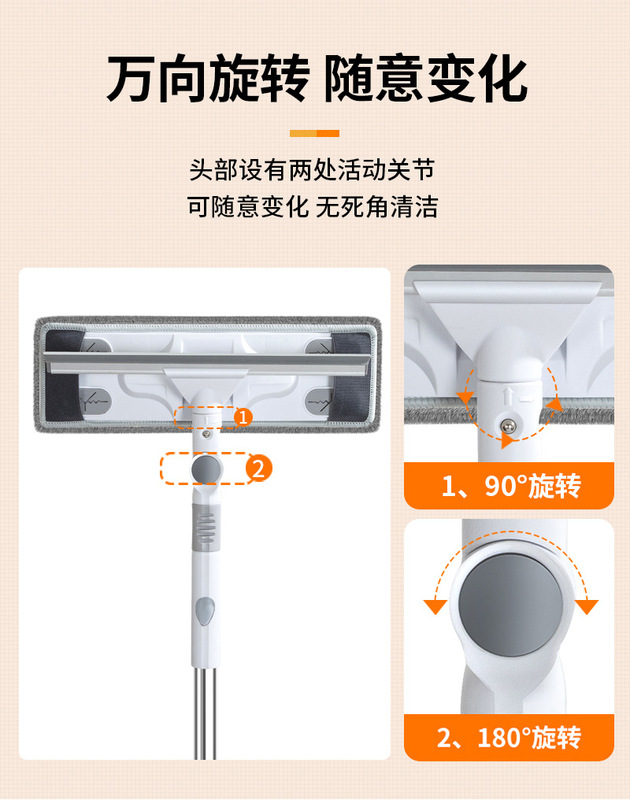 万向旋转 随意变化

头部设有两处活动关节
可随意变化 无死角清洁

1

2

1、90°旋转

2、180°旋转