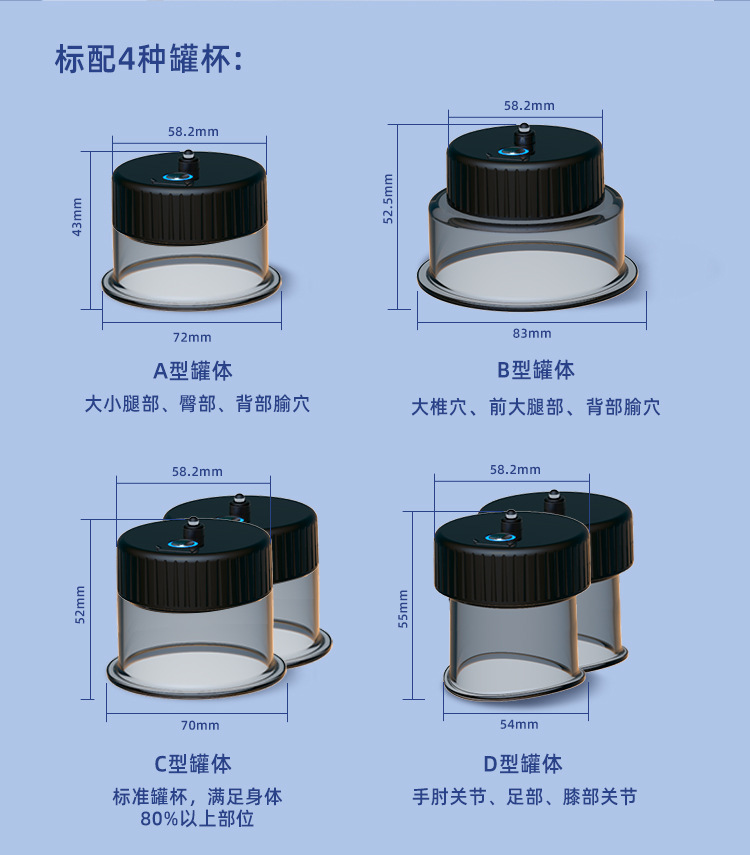 标配4种罐杯:

58.2mm
43mm
72mm
A型罐体
大小腿部、臀部、背部腧穴

58.2mm
52.5mm
83mm
B型罐体
大椎穴、前大腿部、背部腧穴

58.2mm
52mm
70mm
C型罐体
标准罐杯，满足身体80%以上部位

58.2mm
55mm
54mm
D型罐体
手肘关节、足部、膝部关节