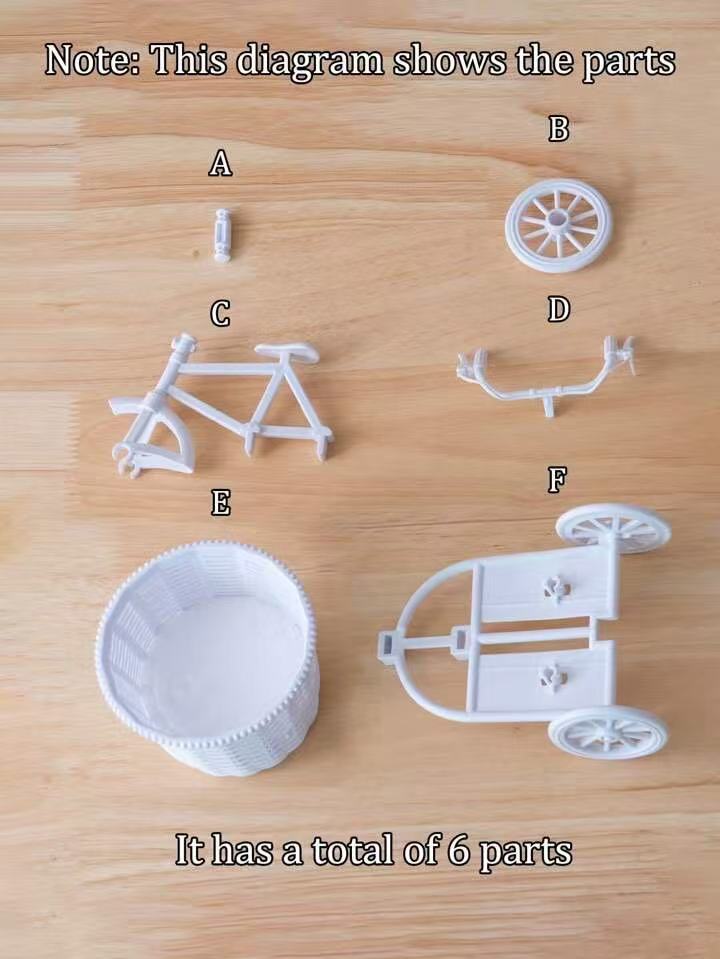 Note: This diagram shows the parts

A

B

C

D

E

F

It has a total of 6 parts