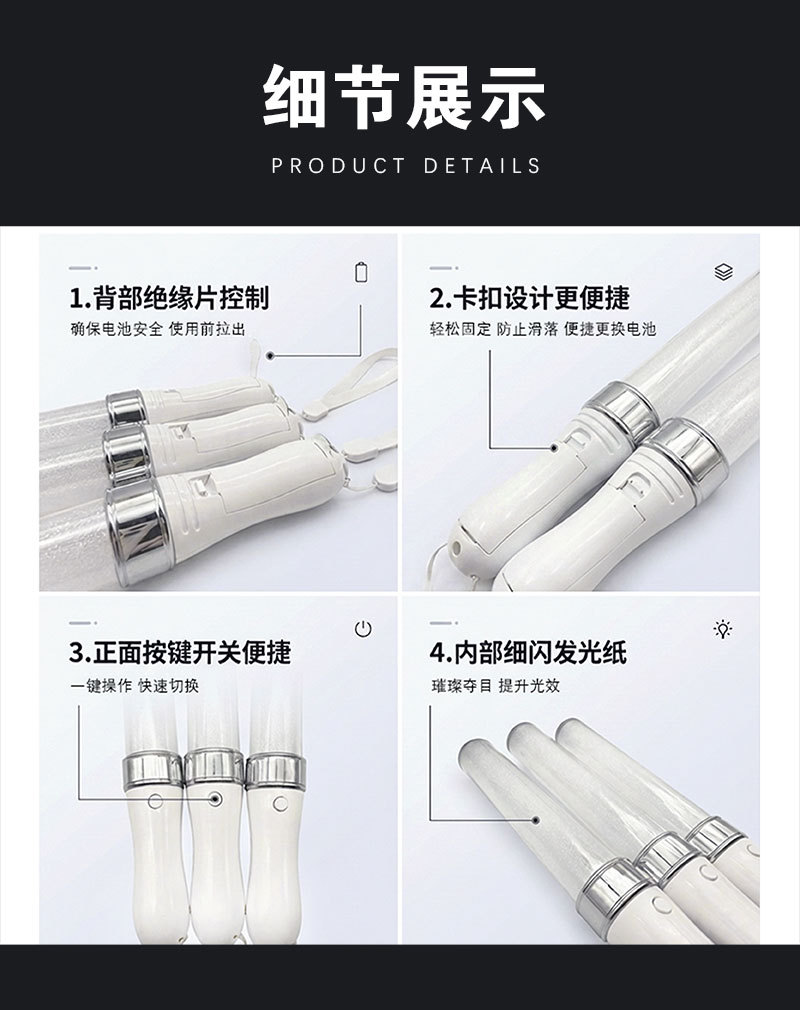 细节展示

PRODUCT DETAILS

1.背部绝缘片控制

确保电池安全 使用前拉出

2.卡扣设计更便捷

轻松固定 防止滑落 便捷更换电池

3.正面按键开关便捷

一键操作 快速切换

4.内部细闪发光纸

璀璨夺目 提升光效