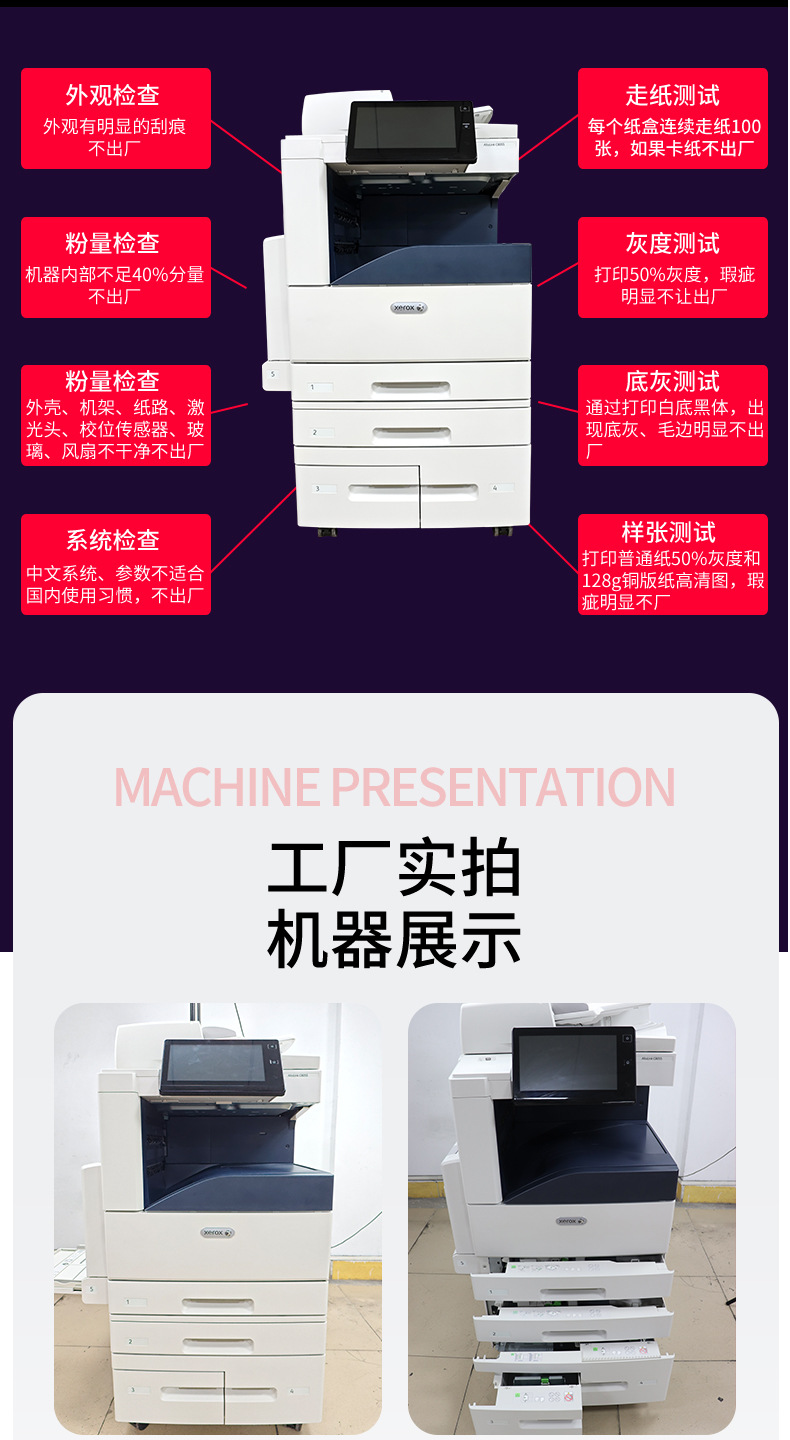 外观检查
外观有明显的刮痕不出厂

粉量检查
机器内部不足40%分量不出厂

粉量检查
外壳、机架、纸路、激光头、校位传感器、玻璃、风扇不干净不出厂

系统检查
中文系统、参数不适合国内使用习惯，不出厂

走纸测试
每个纸盒连续走纸100张，如果卡纸不出厂

灰度测试
打印50%灰度，瑕疵明显不让出厂

底灰测试
通过打印白底黑体，出现底灰、毛边明显不出厂

样张测试
打印普通纸50%灰度和128g铜版纸高清图，瑕疵明显不厂

xerox
5
1
2
3
4

MACHINE PRESENTATION

工厂实拍
机器展示

xerox
5
1
2
3
4

xerox