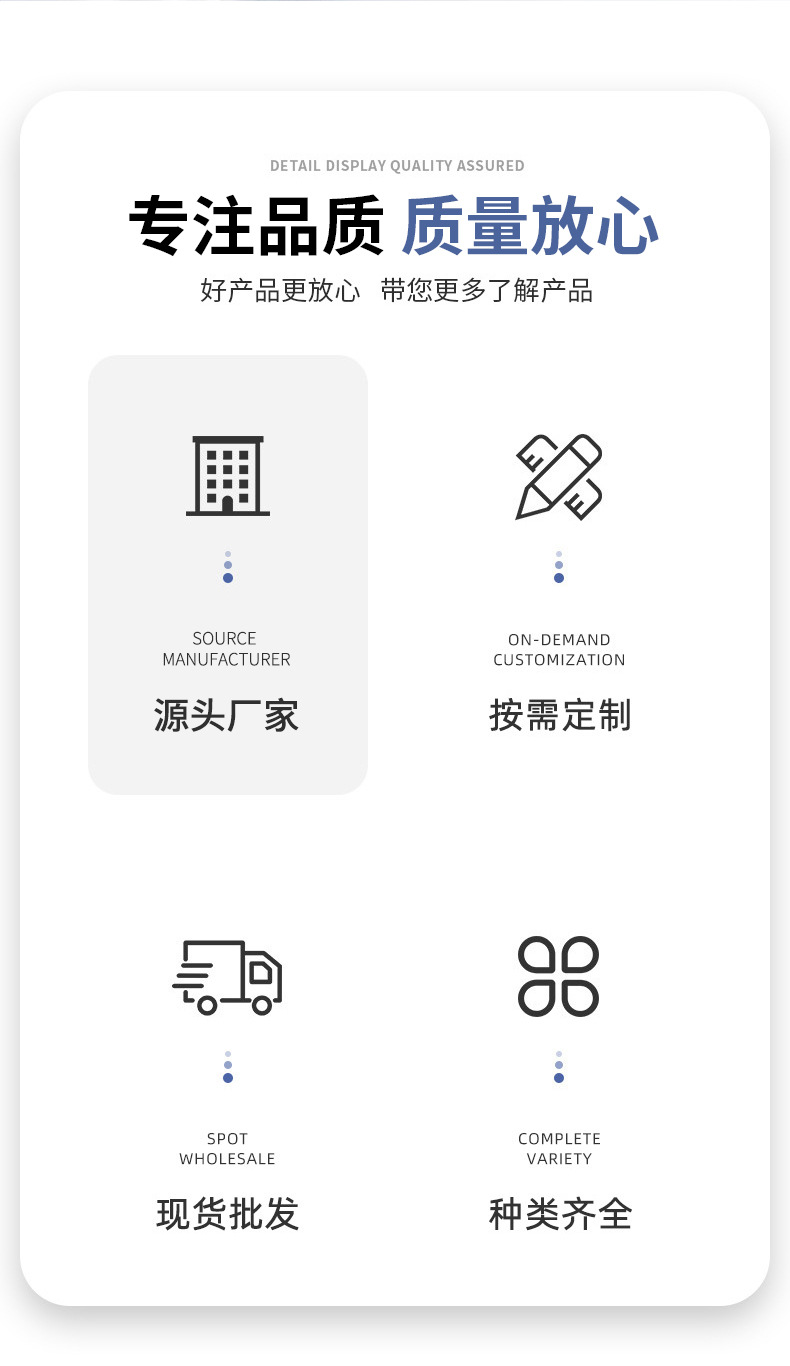 DETAIL DISPLAY QUALITY ASSURED

专注品质 质量放心

好产品更放心 带您更多了解产品

SOURCE
MANUFACTURER

源头厂家

ON-DEMAND
CUSTOMIZATION

按需定制

SPOT
WHOLESALE

现货批发

COMPLETE
VARIETY

种类齐全