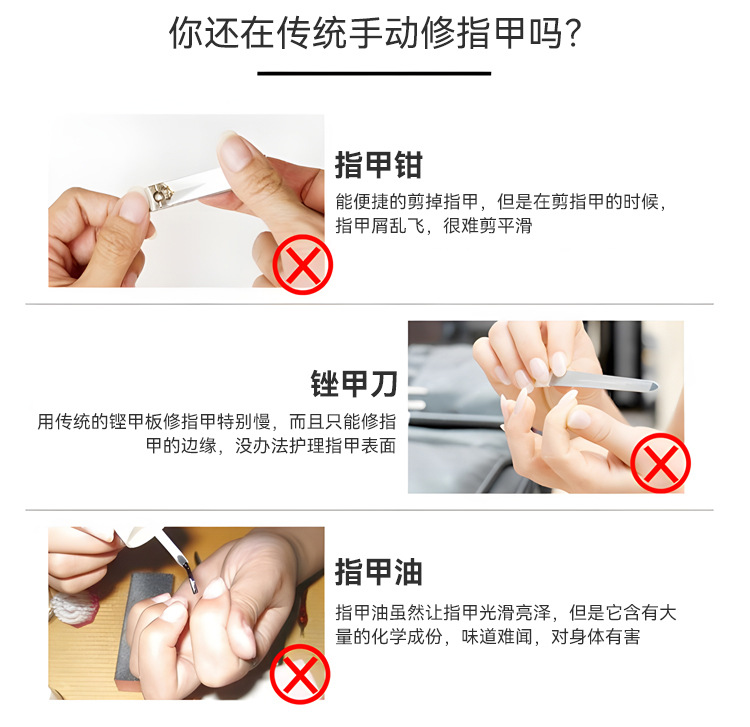 你还在传统手动修指甲吗?

指甲钳

能便捷的剪掉指甲，但是在剪指甲的时候，指甲屑乱飞，很难剪平滑

锉甲刀

用传统的锉甲板修指甲特别慢，而且只能修指甲的边缘，没办法护理指甲表面

指甲油

指甲油虽然让指甲光滑亮泽，但是它含有大量的化学成份，味道难闻，对身体有害