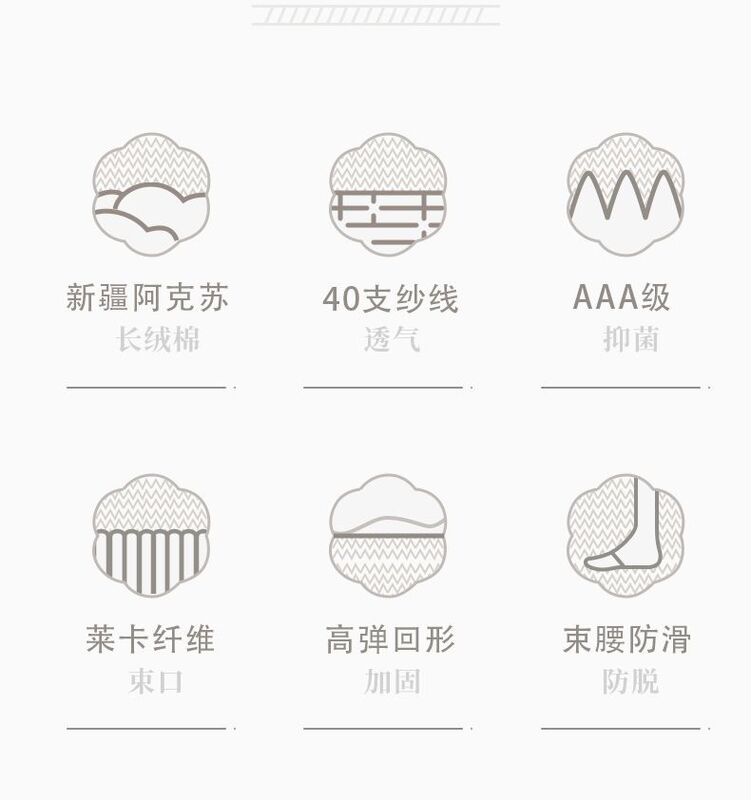 新疆阿克苏
长绒棉

40支纱线
透气

AAA级
抑菌

莱卡纤维
束口

高弹回形
加固

束腰防滑
防脱