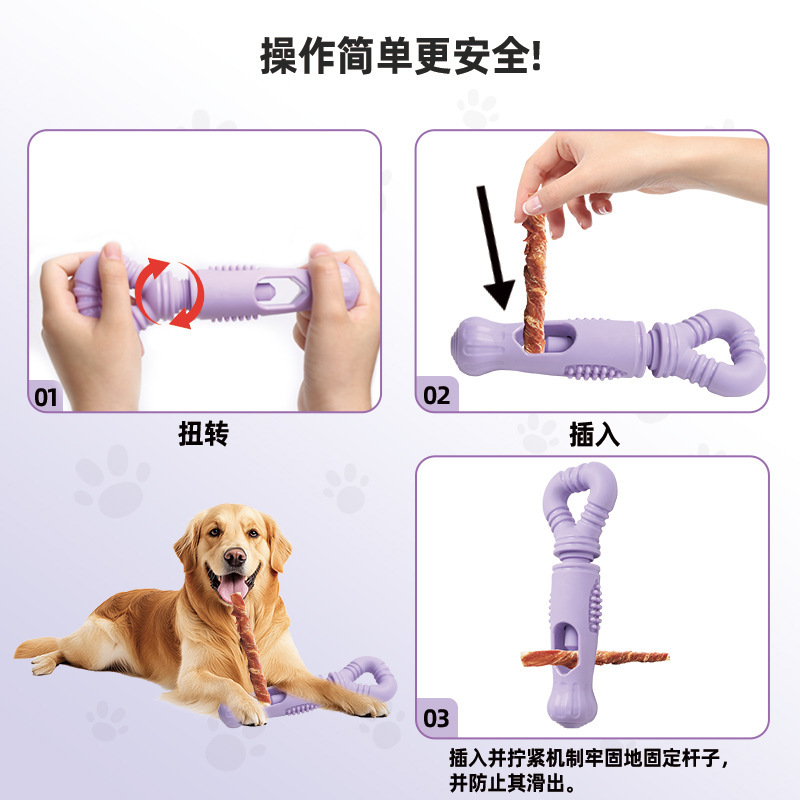 操作简单更安全!

01

扭转

02

插入

03

插入并拧紧机制牢固地固定杆子，并防止其滑出。