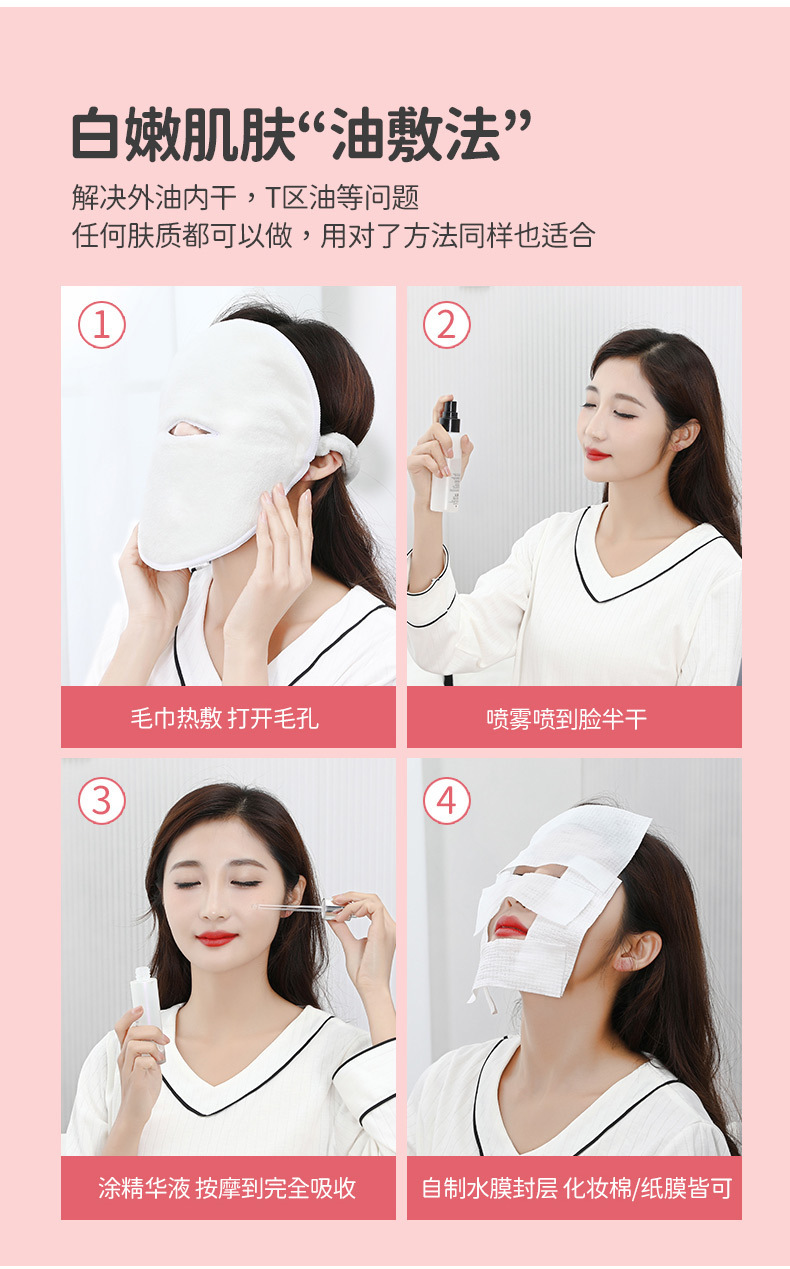 白嫩肌肤“油敷法”

解决外油内干，T区油等问题
任何肤质都可以做，用对了方法同样也适合

①
毛巾热敷 打开毛孔

②
喷雾喷到脸半干

③
涂精华液 按摩到完全吸收

④
自制水膜封层 化妆棉/纸膜皆可