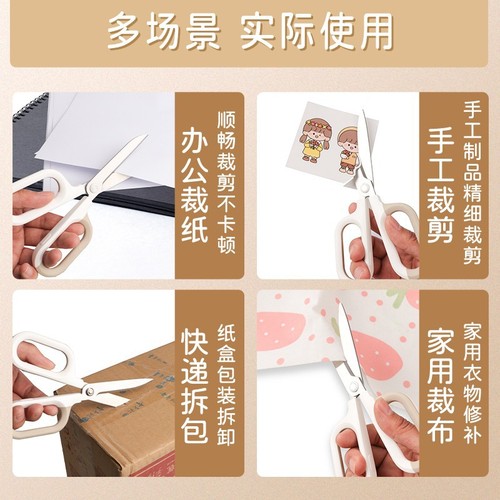 多场景 实际使用

办公裁纸

顺畅裁剪不卡顿

手工裁剪

手工制品精细裁剪

快递拆包

纸盒包装拆卸

家用裁布

家用衣物修补