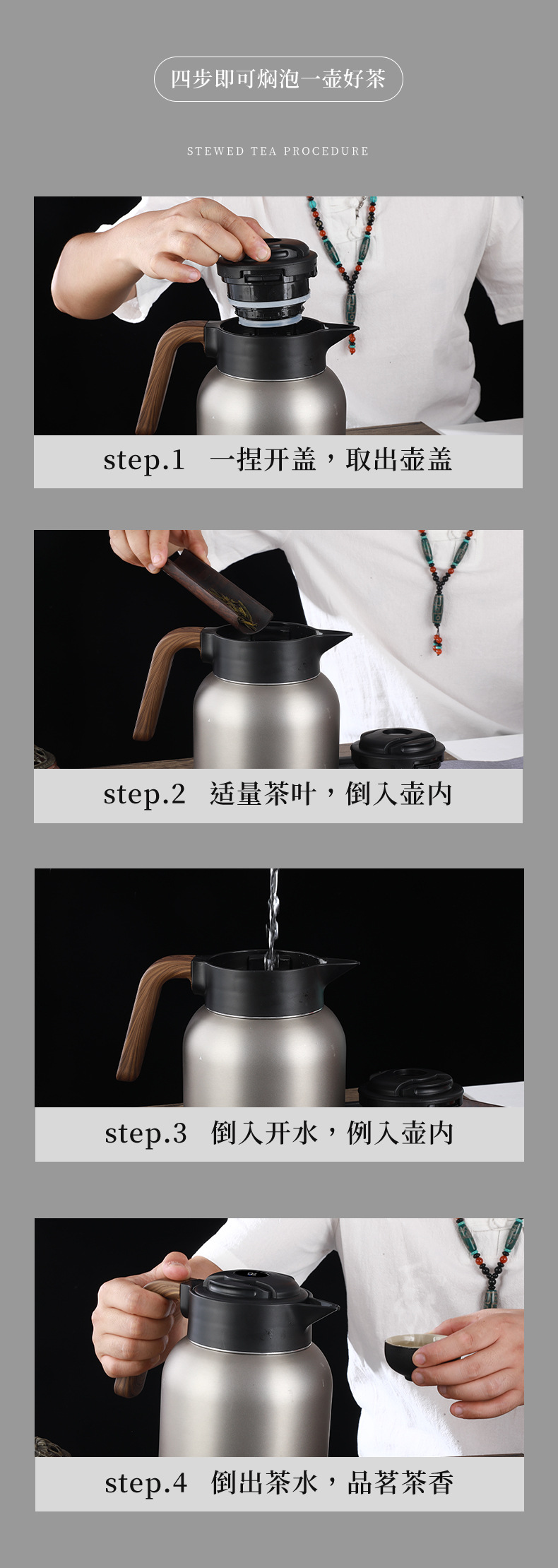 四步即可焖泡一壶好茶

STEWED TEA PROCEDURE

step.1 一捏开盖，取出壶盖

step.2 适量茶叶，倒入壶内

step.3 倒入开水，例入壶内

step.4 倒出茶水，品茗茶香