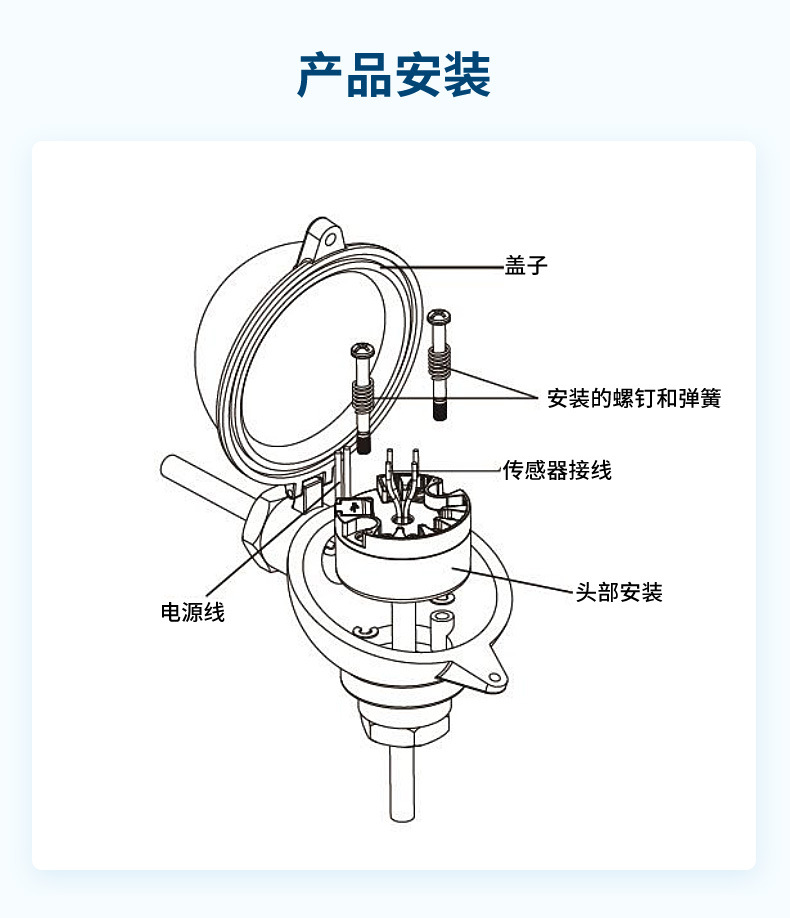 产品安装

盖子

安装的螺钉和弹簧

传感器接线

头部安装

电源线