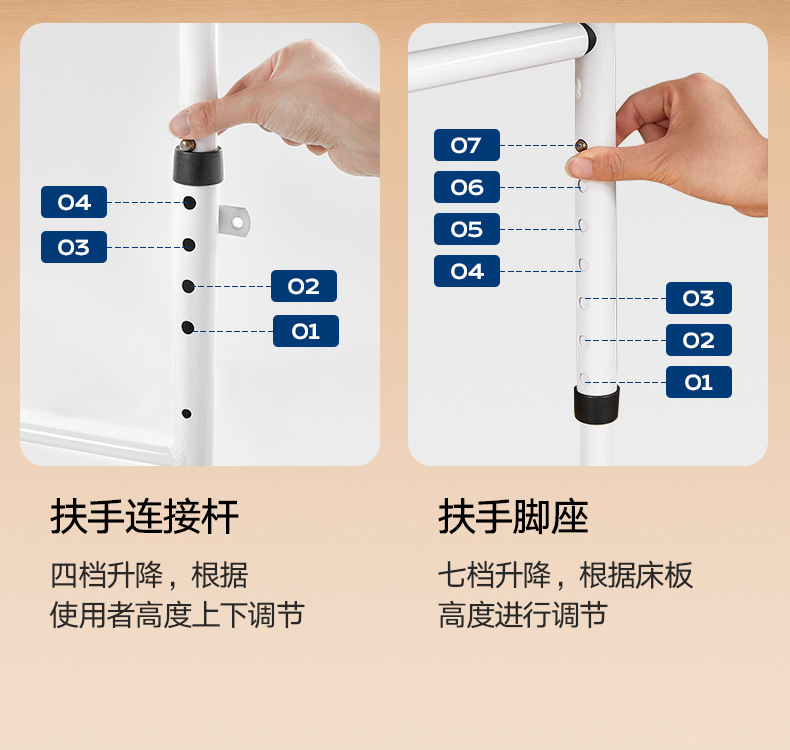 04
03
02
01

扶手连接杆

四档升降，根据使用者高度上下调节

07
06
05
04
03
02
01

扶手脚座

七档升降，根据床板高度进行调节