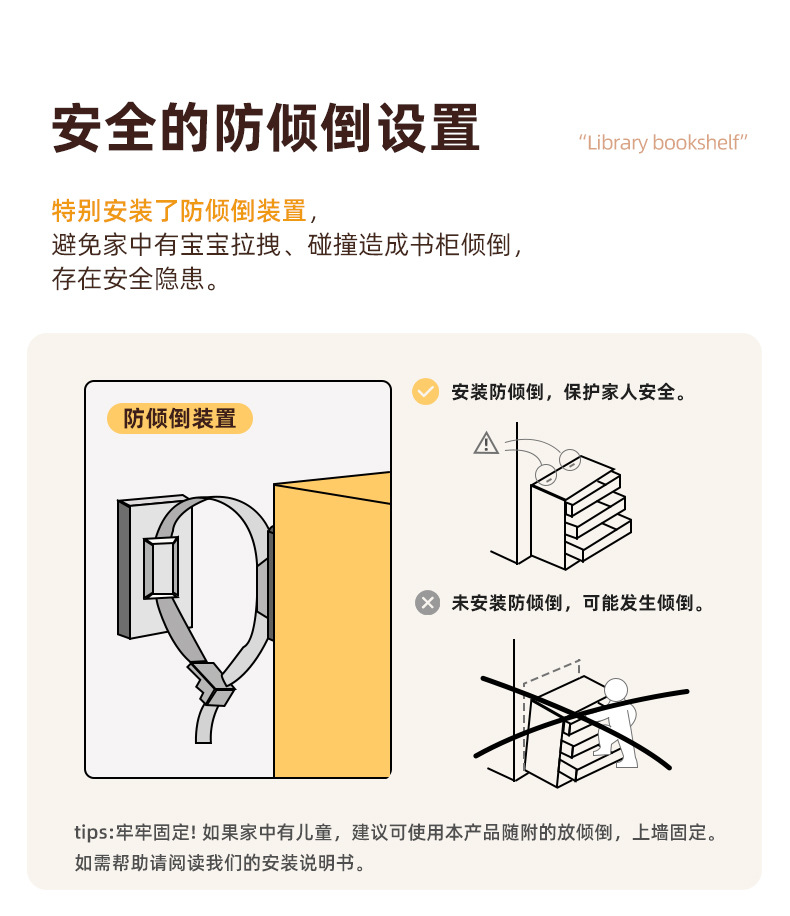 安全的防倾倒设置

“Library bookshelf”

特别安装了防倾倒装置，
避免家中有宝宝拉拽、碰撞造成书柜倾倒，
存在安全隐患。

防倾倒装置

安装防倾倒，保护家人安全。

未安装防倾倒，可能发生倾倒。

tips:牢牢固定! 如果家中有儿童，建议可使用本产品随附的放倾倒，上墙固定。
如需帮助请阅读我们的安装说明书。