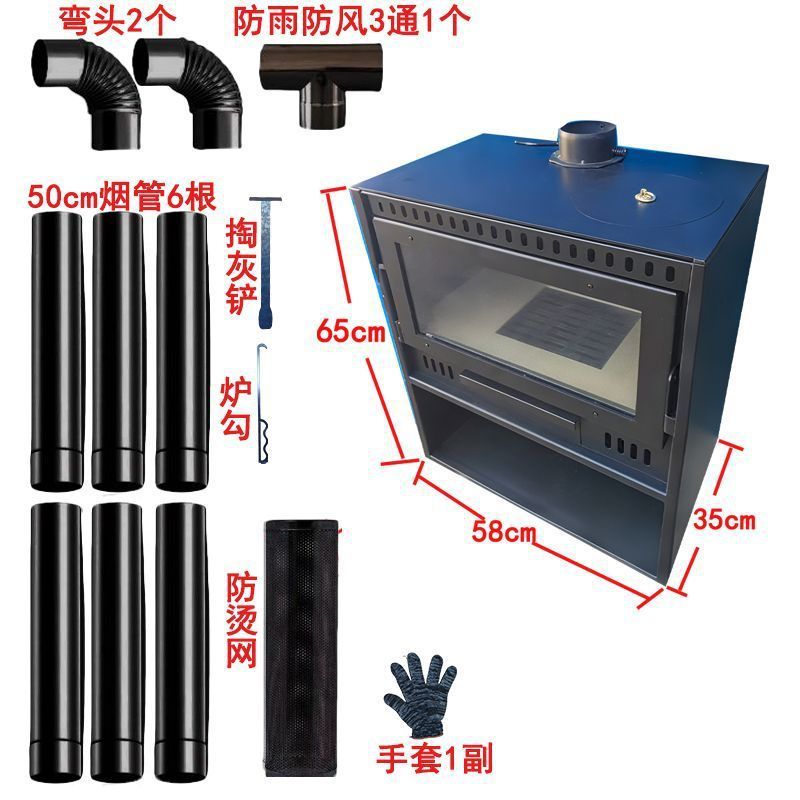 弯头2个

防雨防风3通1个

50cm烟管6根

掏灰铲

炉勾

65cm

58cm

35cm

防烫网

手套1副