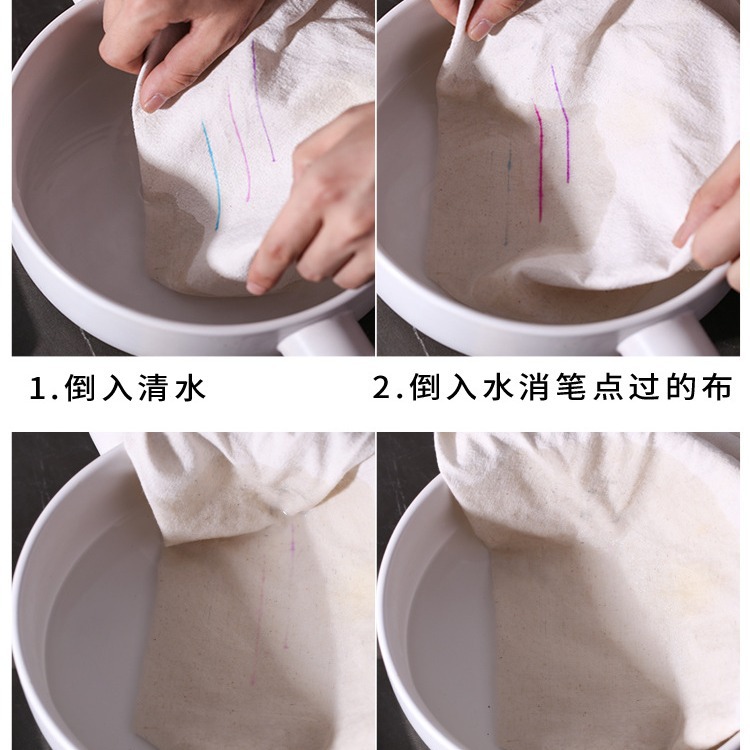 1.倒入清水

2.倒入水消笔点过的布