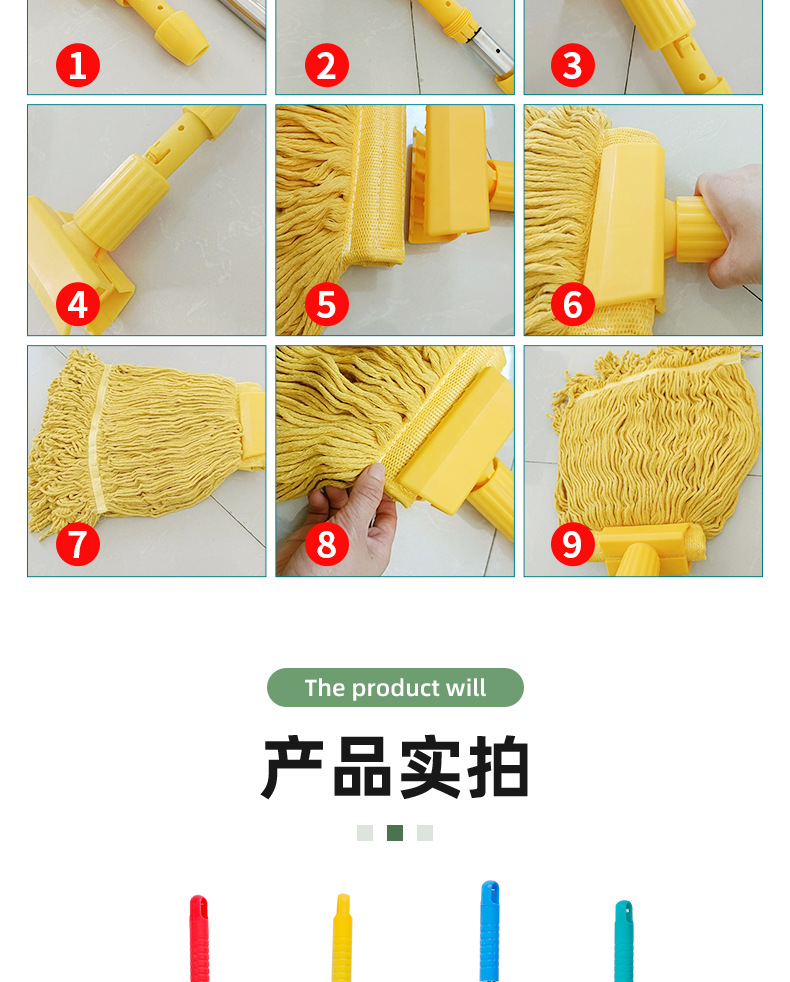 1
2
3
4
5
6
7
8
9

The product will

产品实拍