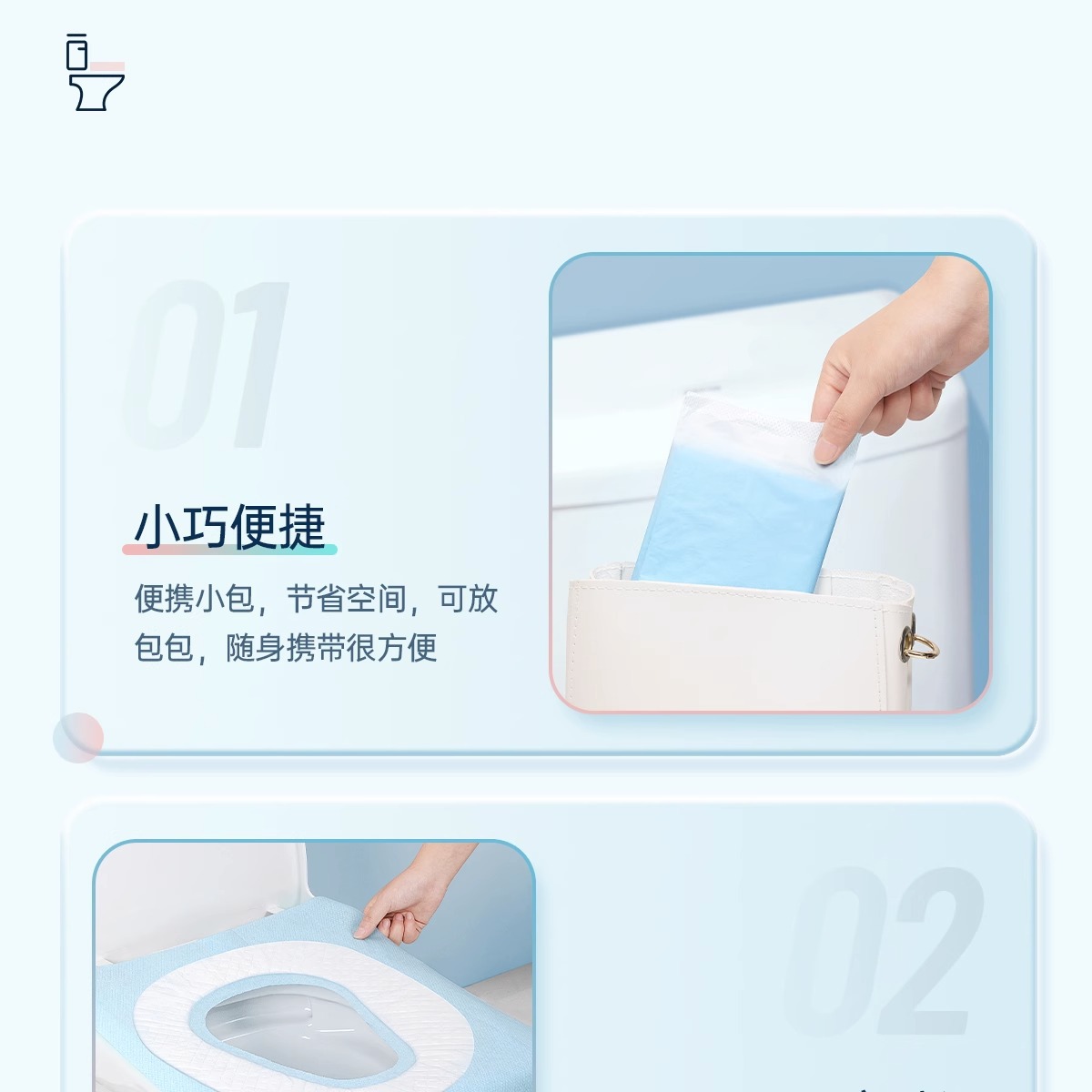 01

小巧便捷

便携小包，节省空间，可放包包，随身携带很方便

02