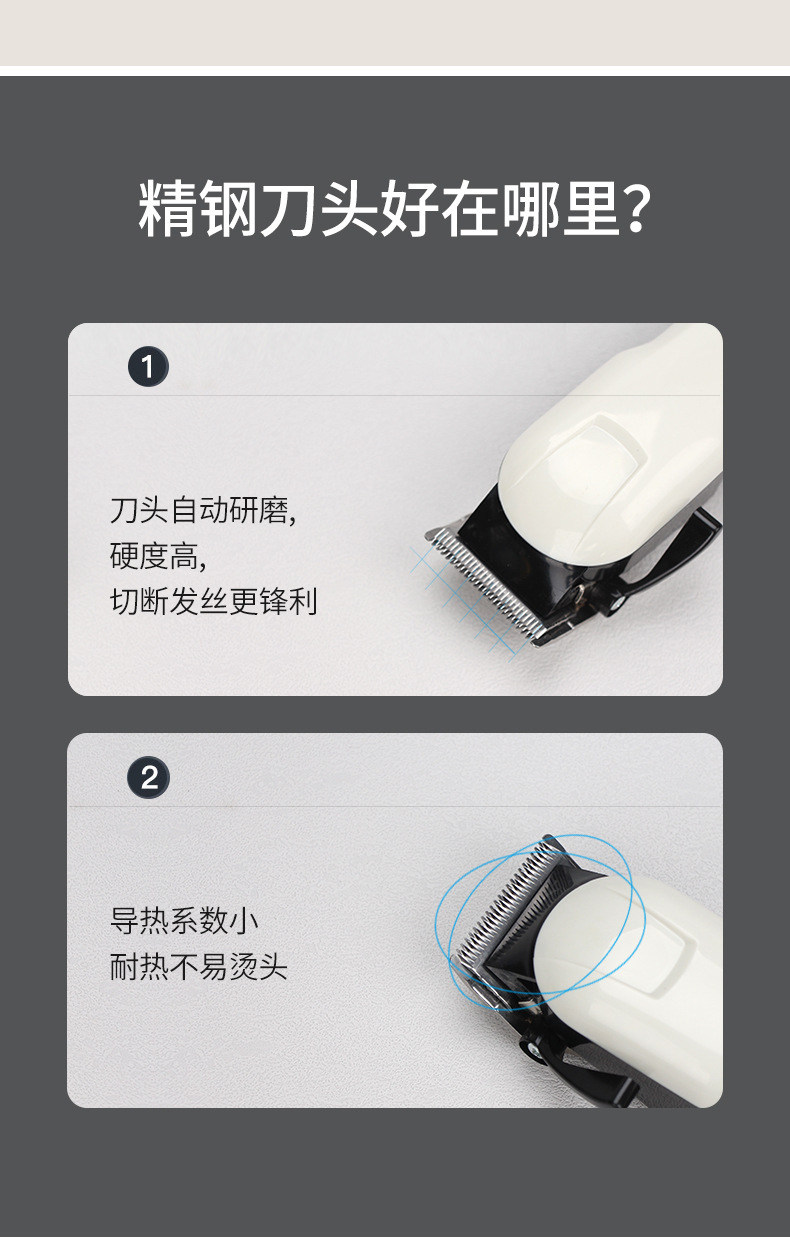 精钢刀头好在哪里?

1

刀头自动研磨,
硬度高,
切断发丝更锋利

2

导热系数小
耐热不易烫头