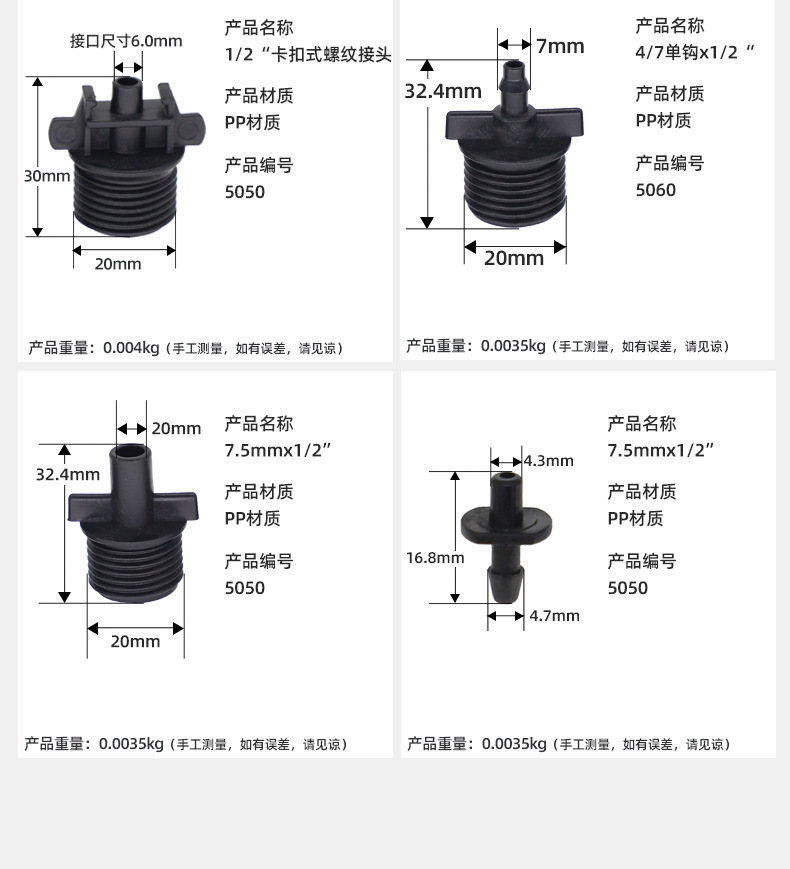 接口尺寸6.0mm

30mm

20mm

产品名称
1/2“卡扣式螺纹接头

产品材质
PP材质

产品编号
5050

产品重量：0.004kg（手工测量，如有误差，请见谅）

7mm

32.4mm

20mm

产品名称
4/7单钩x1/2“

产品材质
PP材质

产品编号
5060

产品重量：0.0035kg（手工测量，如有误差，请见谅）

20mm

32.4mm

20mm

产品名称
7.5mmx1/2”

产品材质
PP材质

产品编号
5050

产品重量：0.0035kg（手工测量，如有误差，请见谅）

4.3mm

16.8mm

4.7mm

产品名称
7.5mmx1/2”

产品材质
PP材质

产品编号
5050

产品重量：0.0035kg（手工测量，如有误差，请见谅）