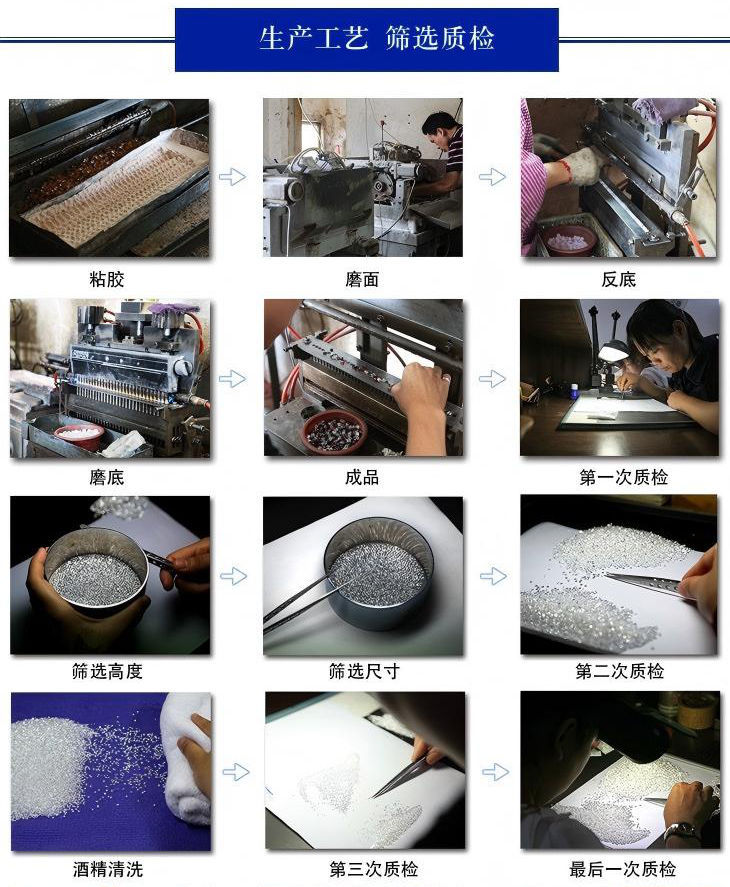 生产工艺 筛选质检

粘胶

磨面

反底

磨底

成品

第一次质检

筛选高度

筛选尺寸

第二次质检

酒精清洗

第三次质检

最后一次质检