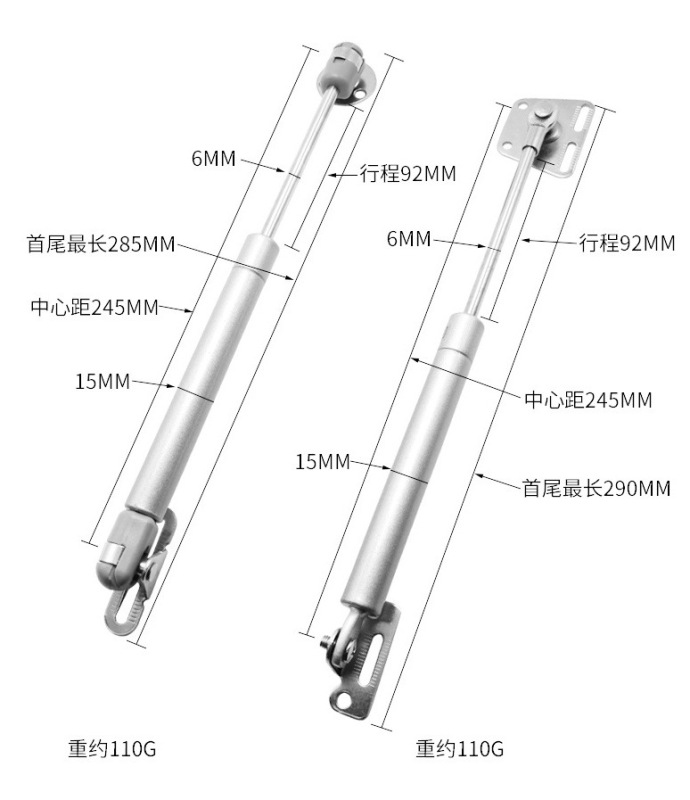 6MM
行程92MM
首尾最长285MM
中心距245MM
15MM
重约110G

6MM
行程92MM
中心距245MM
15MM
首尾最长290MM
重约110G