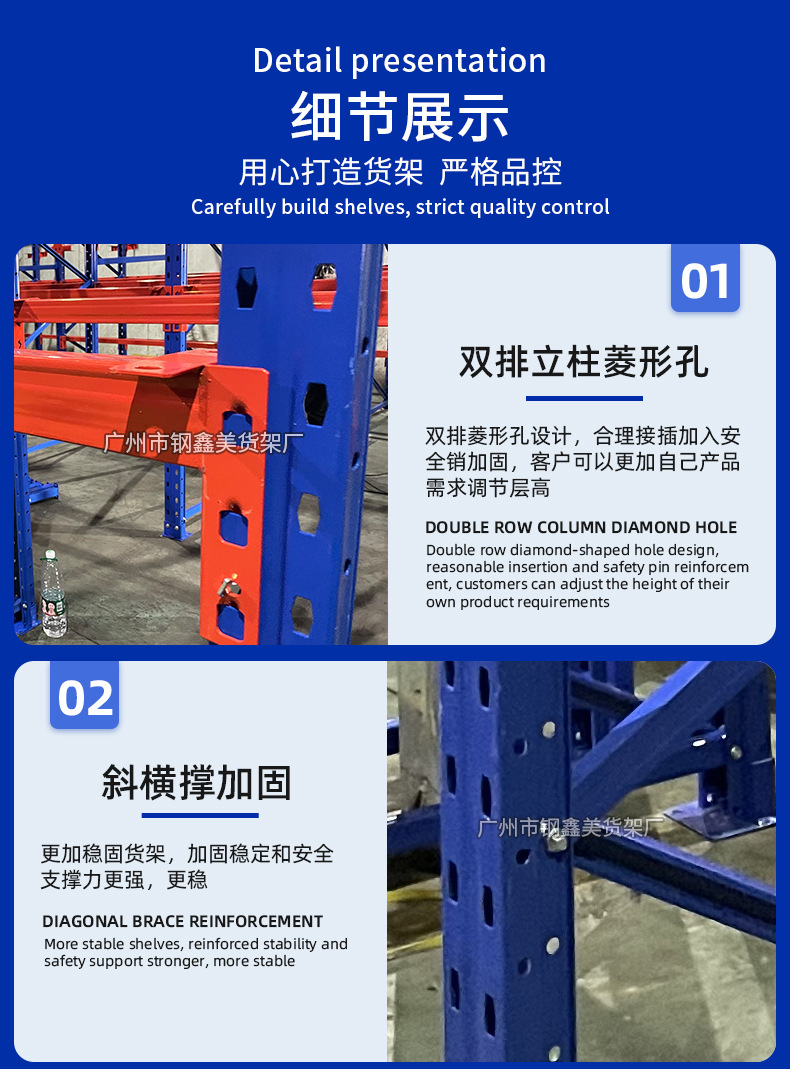 Detail presentation

细节展示

用心打造货架 严格品控

Carefully build shelves, strict quality control

广州市钢鑫美货架厂

01

双排立柱菱形孔

双排菱形孔设计，合理接插加入安全销加固，客户可以更加自己产品需求调节层高

DOUBLE ROW COLUMN DIAMOND HOLE

Double row diamond-shaped hole design, reasonable insertion and safety pin reinforcement, customers can adjust the height of their own product requirements

02

斜横撑加固

更加稳固货架，加固稳定和安全支撑力更强，更稳

DIAGONAL BRACE REINFORCEMENT

More stable shelves, reinforced stability and safety support stronger, more stable

广州市钢鑫美货架厂