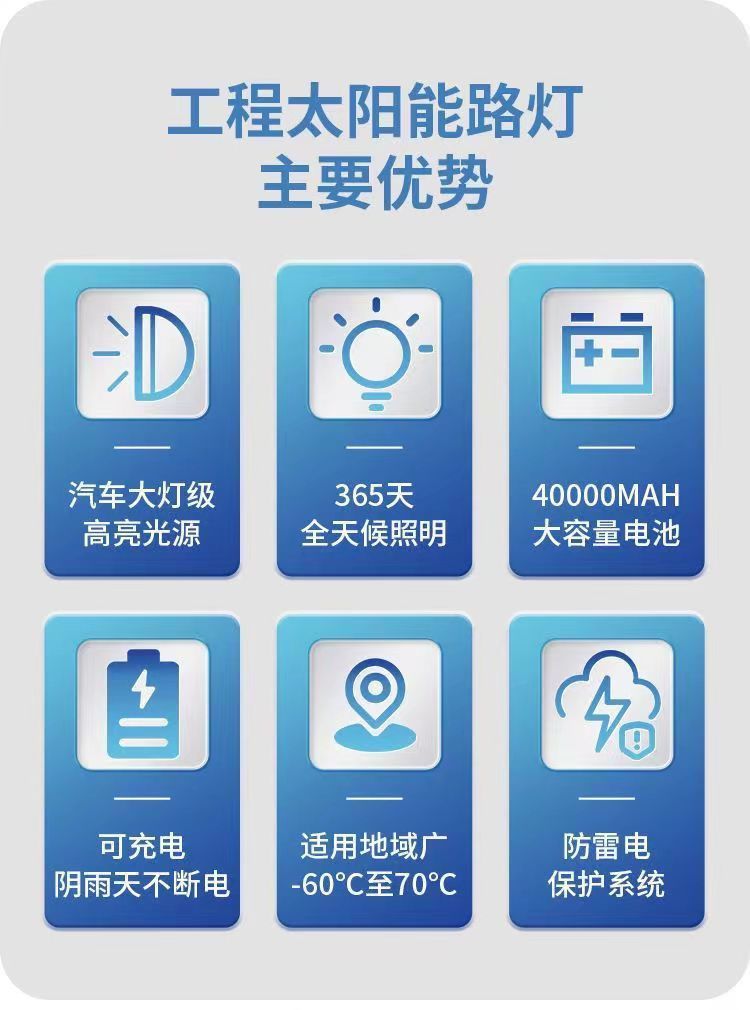 工程太阳能路灯
主要优势

汽车大灯级
高亮光源

365天
全天候照明

40000MAH
大容量电池

可充电
阴雨天不断电

适用地域广
-60°C至70°C

防雷电
保护系统