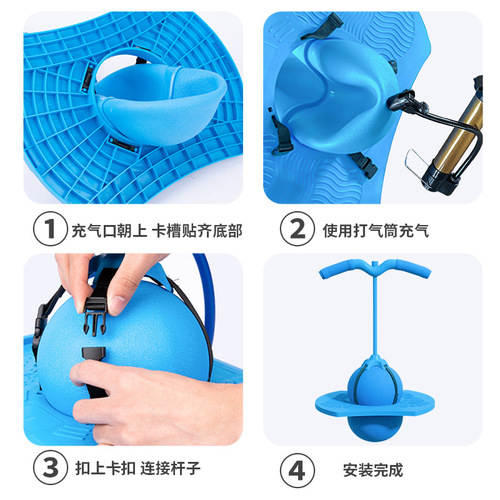 1 充气口朝上 卡槽贴齐底部

2 使用打气筒充气

3 扣上卡扣 连接杆子

4 安装完成