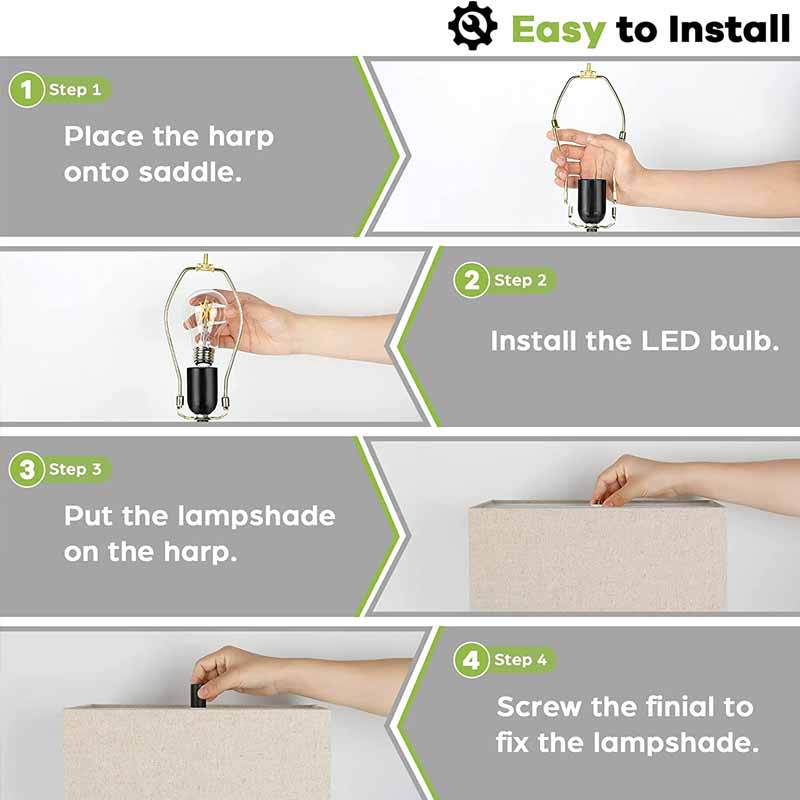 Easy to Install

1 Step 1

Place the harp onto saddle.

2 Step 2

Install the LED bulb.

3 Step 3

Put the lampshade on the harp.

4 Step 4

Screw the finial to fix the lampshade.