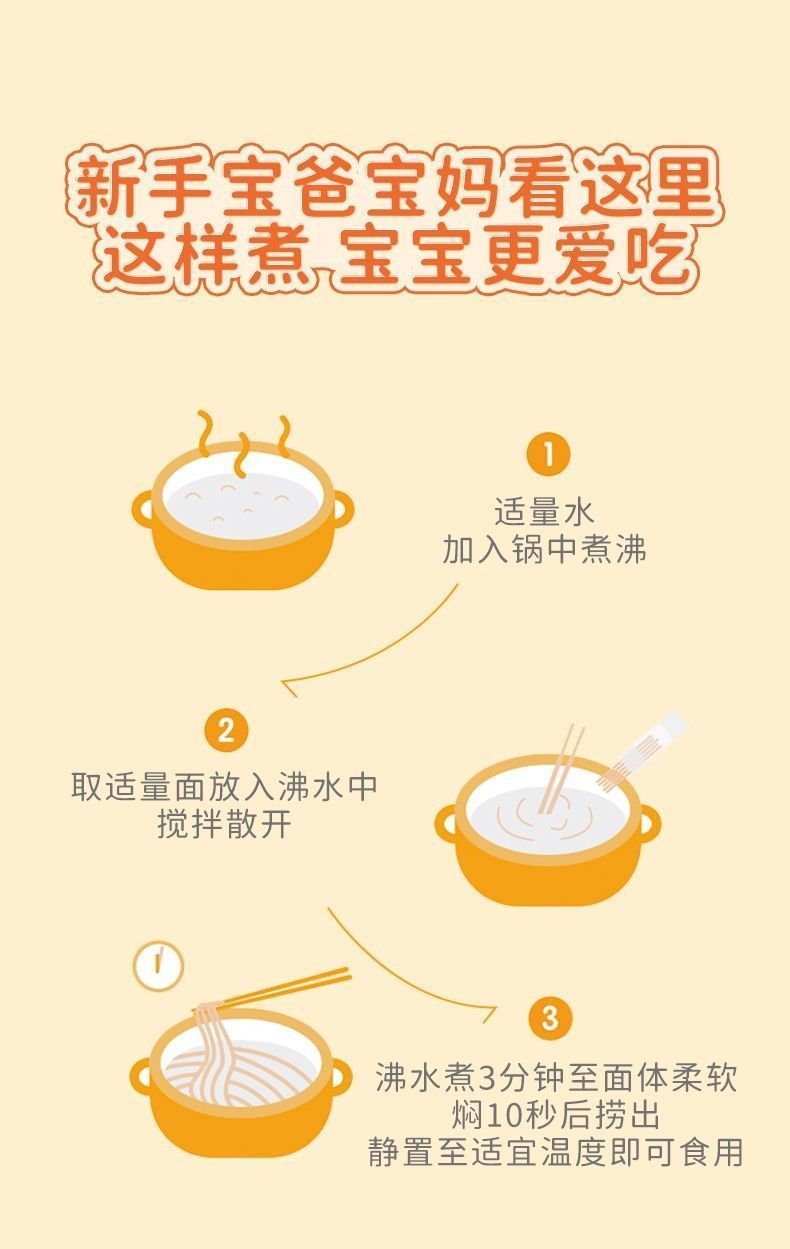 新手宝爸宝妈看这里
这样煮 宝宝更爱吃

1
适量水
加入锅中煮沸

2
取适量面放入沸水中
搅拌散开

3
沸水煮3分钟至面体柔软
焖10秒后捞出
静置至适宜温度即可食用