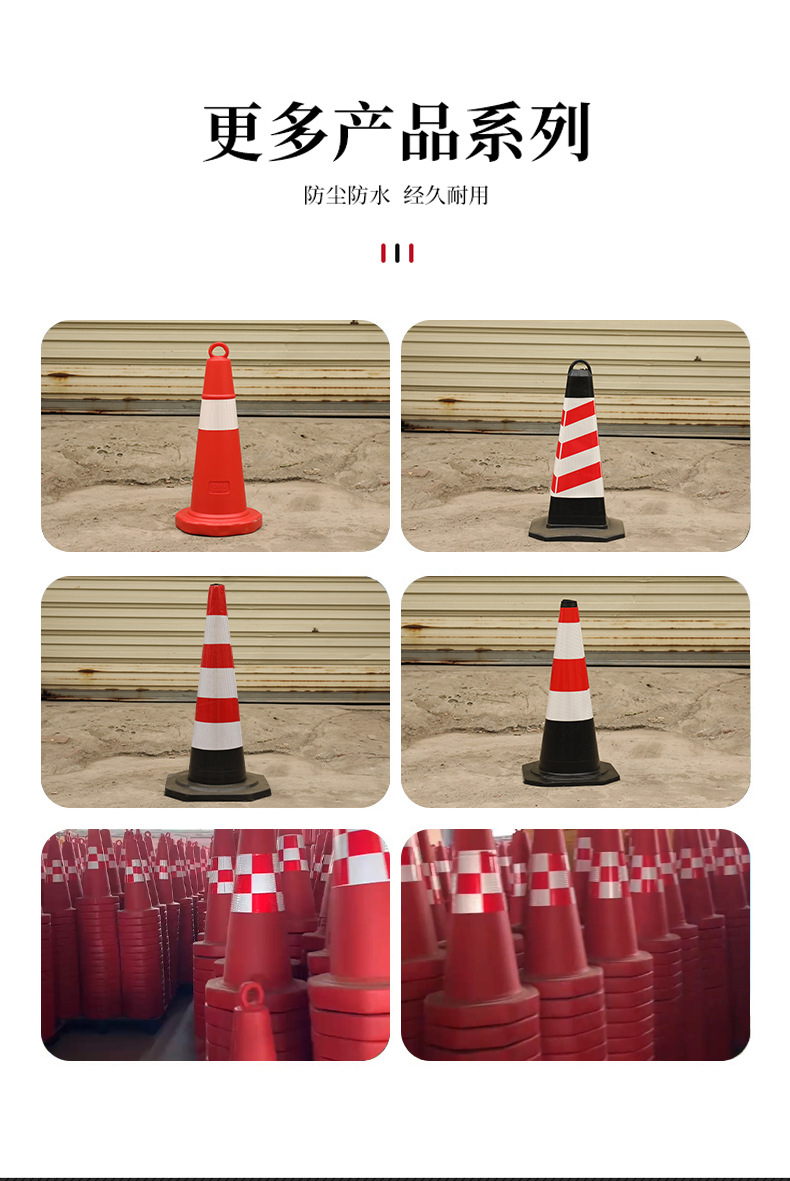 更多产品系列

防尘防水 经久耐用