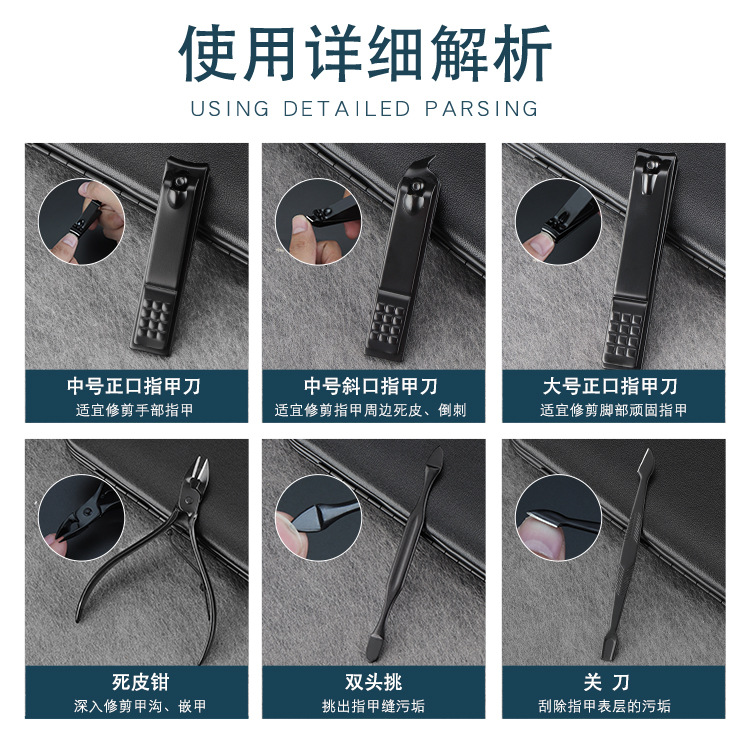 使用详细解析
USING DETAILED PARSING

中号正口指甲刀
适宜修剪手部指甲

中号斜口指甲刀
适宜修剪指甲周边死皮、倒刺

大号正口指甲刀
适宜修剪脚部顽固指甲

死皮钳
深入修剪甲沟、嵌甲

双头挑
挑出指甲缝污垢

关 刀
刮除指甲表层的污垢