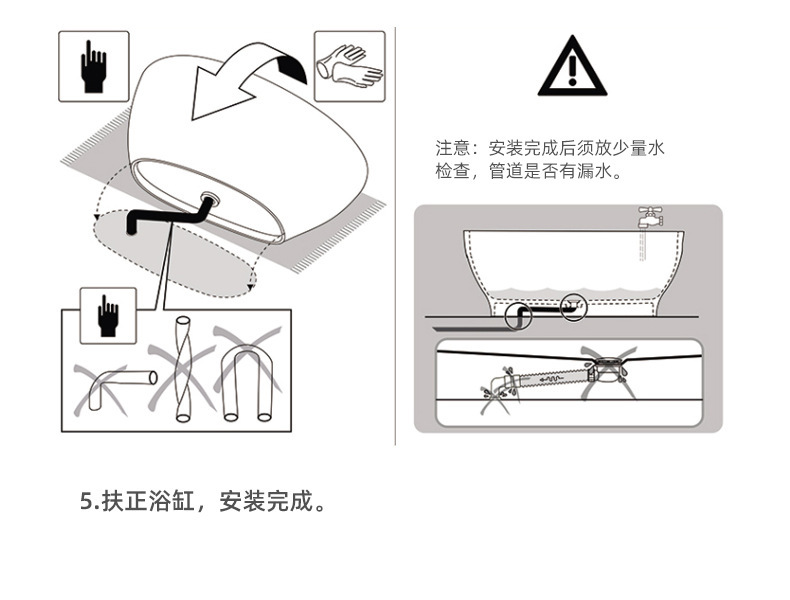 注意：安装完成后须放少量水检查，管道是否有漏水。

5.扶正浴缸，安装完成。