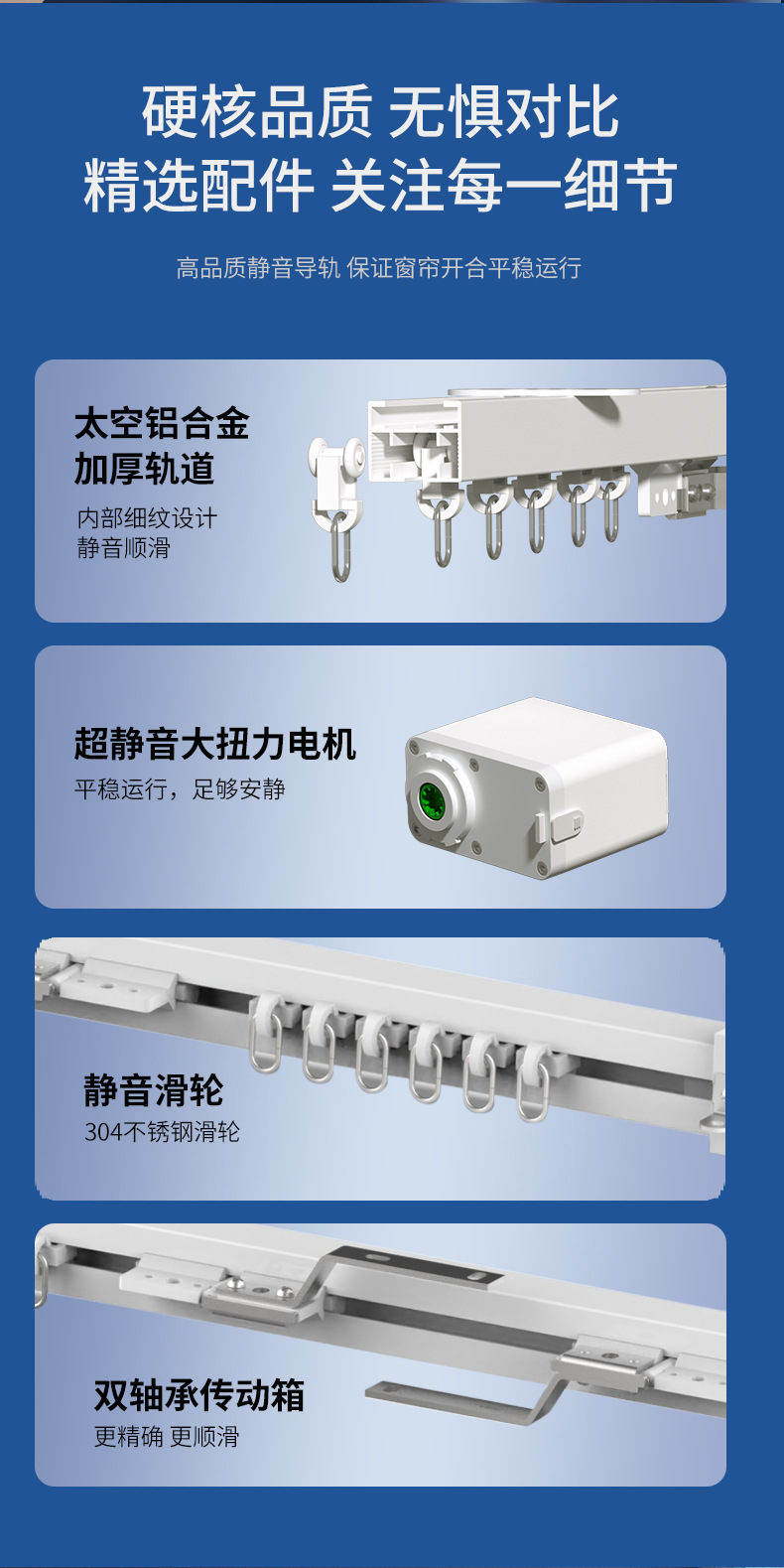 硬核品质 无惧对比
精选配件 关注每一细节

高品质静音导轨 保证窗帘开合平稳运行

太空铝合金
加厚轨道

内部细纹设计
静音顺滑

超静音大扭力电机

平稳运行，足够安静

静音滑轮

304不锈钢滑轮

双轴承传动箱

更精确 更顺滑