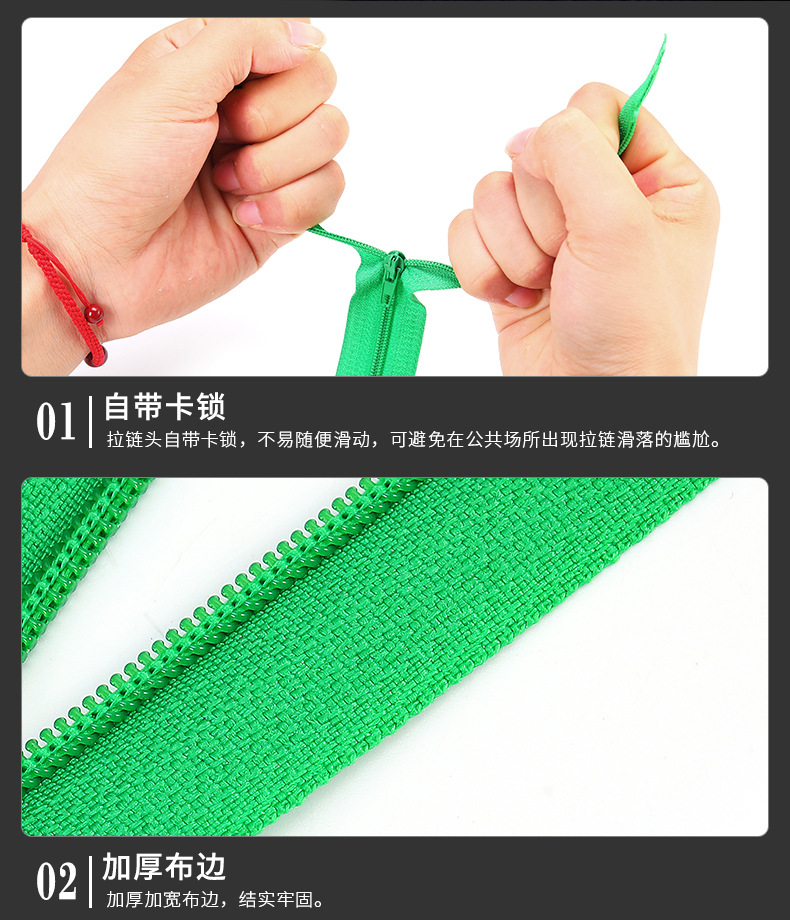 01 自带卡锁

拉链头自带卡锁，不易随便滑动，可避免在公共场所出现拉链滑落的尴尬。

02 加厚布边

加厚加宽布边，结实牢固。